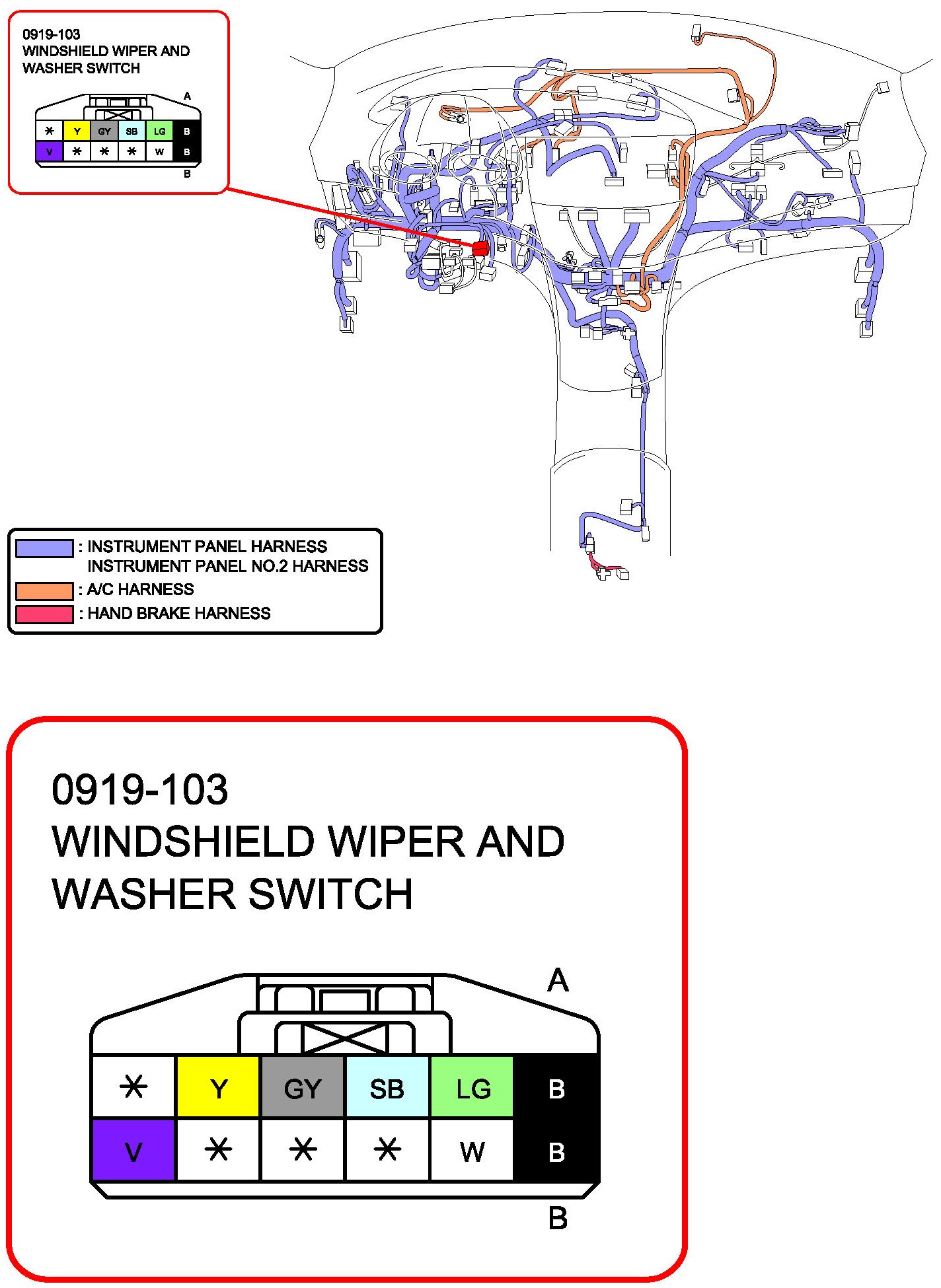 0919-103
WINDSHIELD WIPER AND
WASHER SWITCH

A

| * | Y | GY | SB | LG | B |
|---|---|---|---|---|---|
| V | * | * | * | W | B |

B

: INSTRUMENT PANEL HARNESS
INSTRUMENT PANEL NO.2 HARNESS
: A/C HARNESS
: HAND BRAKE HARNESS

0919-103
WINDSHIELD WIPER AND
WASHER SWITCH

A

| * | Y | GY | SB | LG | B |
|---|---|---|---|---|---|
| V | * | * | * | W | B |

B