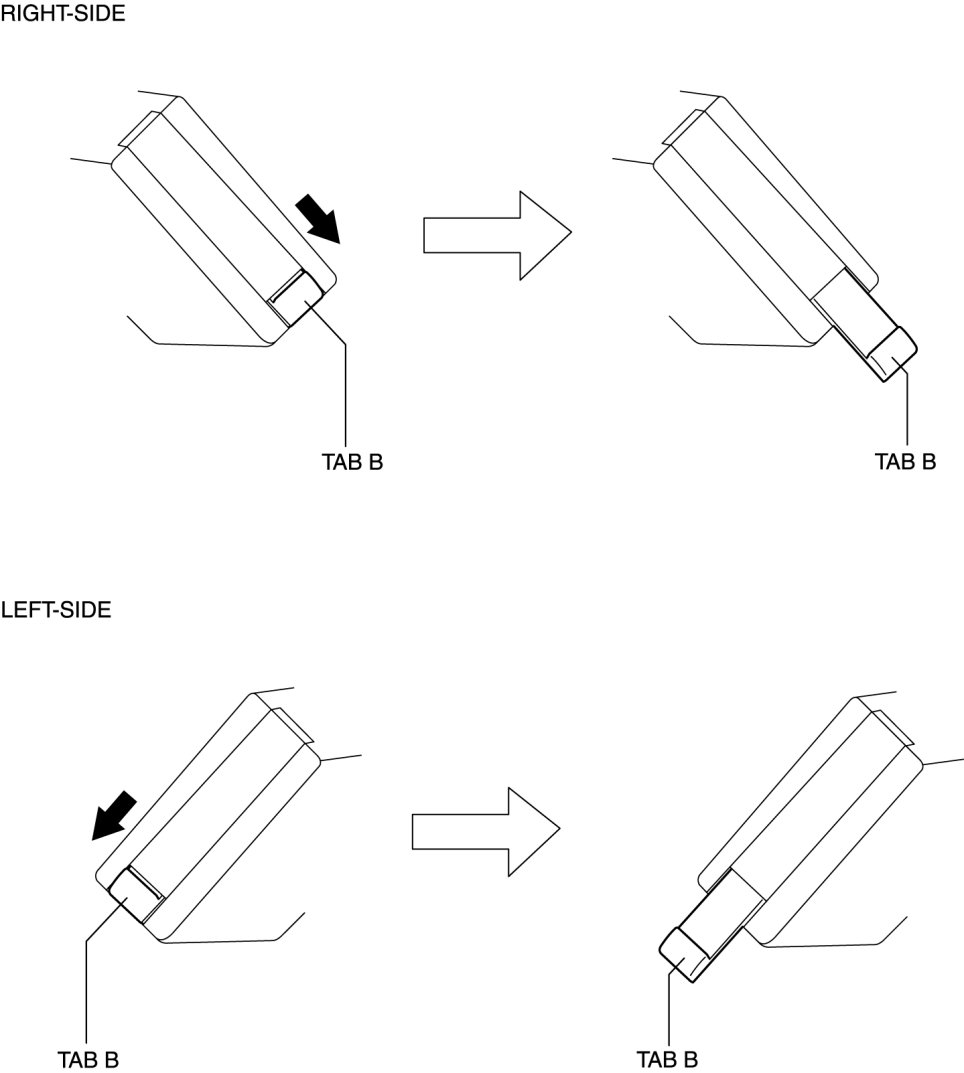 RIGHT-SIDE

TAB B

TAB B

LEFT-SIDE

TAB B

TAB B