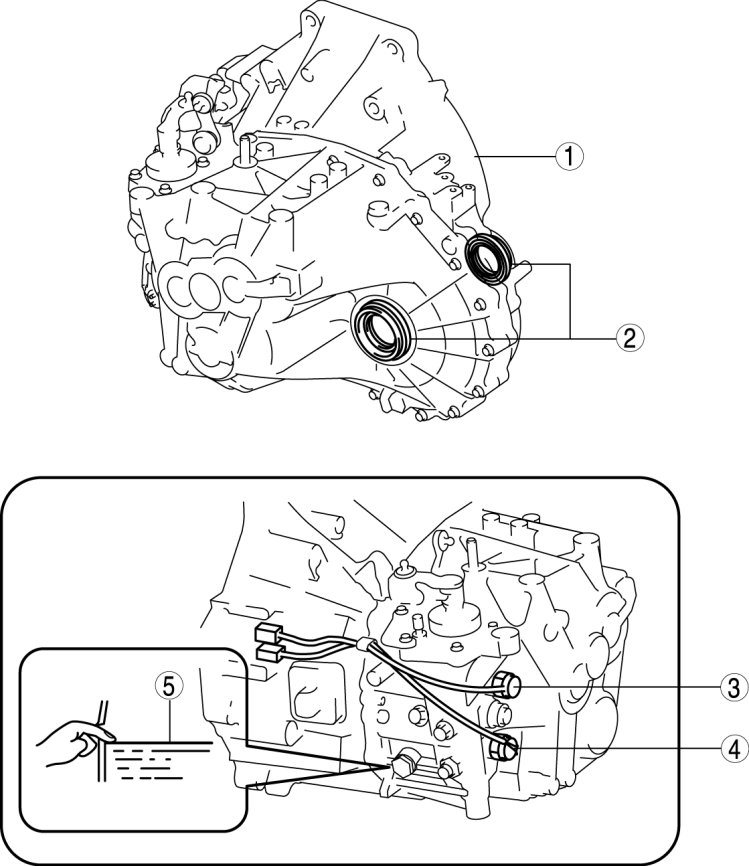 1
2
5
3
4