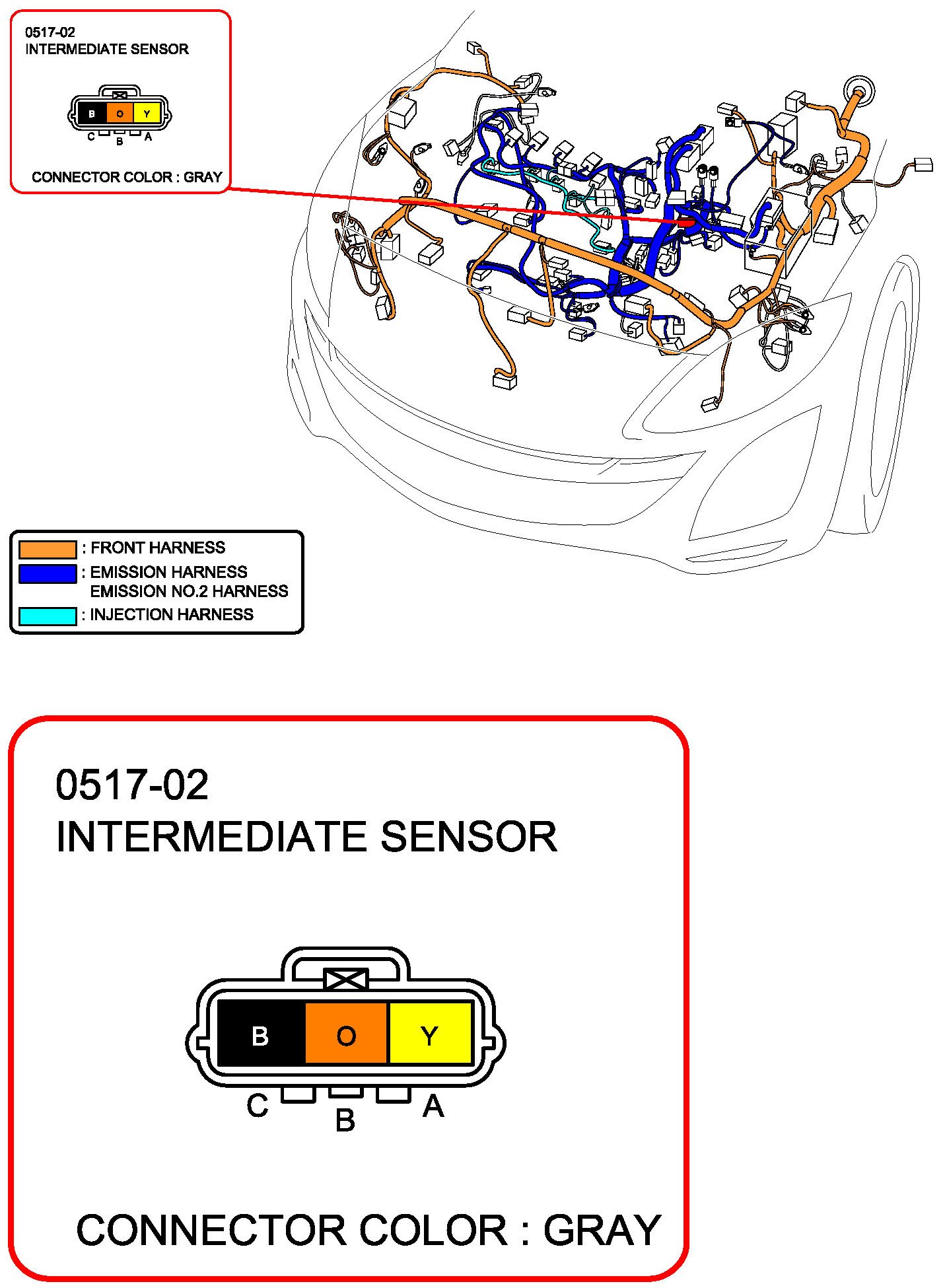 0517-02
INTERMEDIATE SENSOR

B O Y
C B A

CONNECTOR COLOR : GRAY

: FRONT HARNESS
: EMISSION HARNESS
EMISSION NO.2 HARNESS
: INJECTION HARNESS

0517-02
INTERMEDIATE SENSOR

B O Y
C B A

CONNECTOR COLOR : GRAY