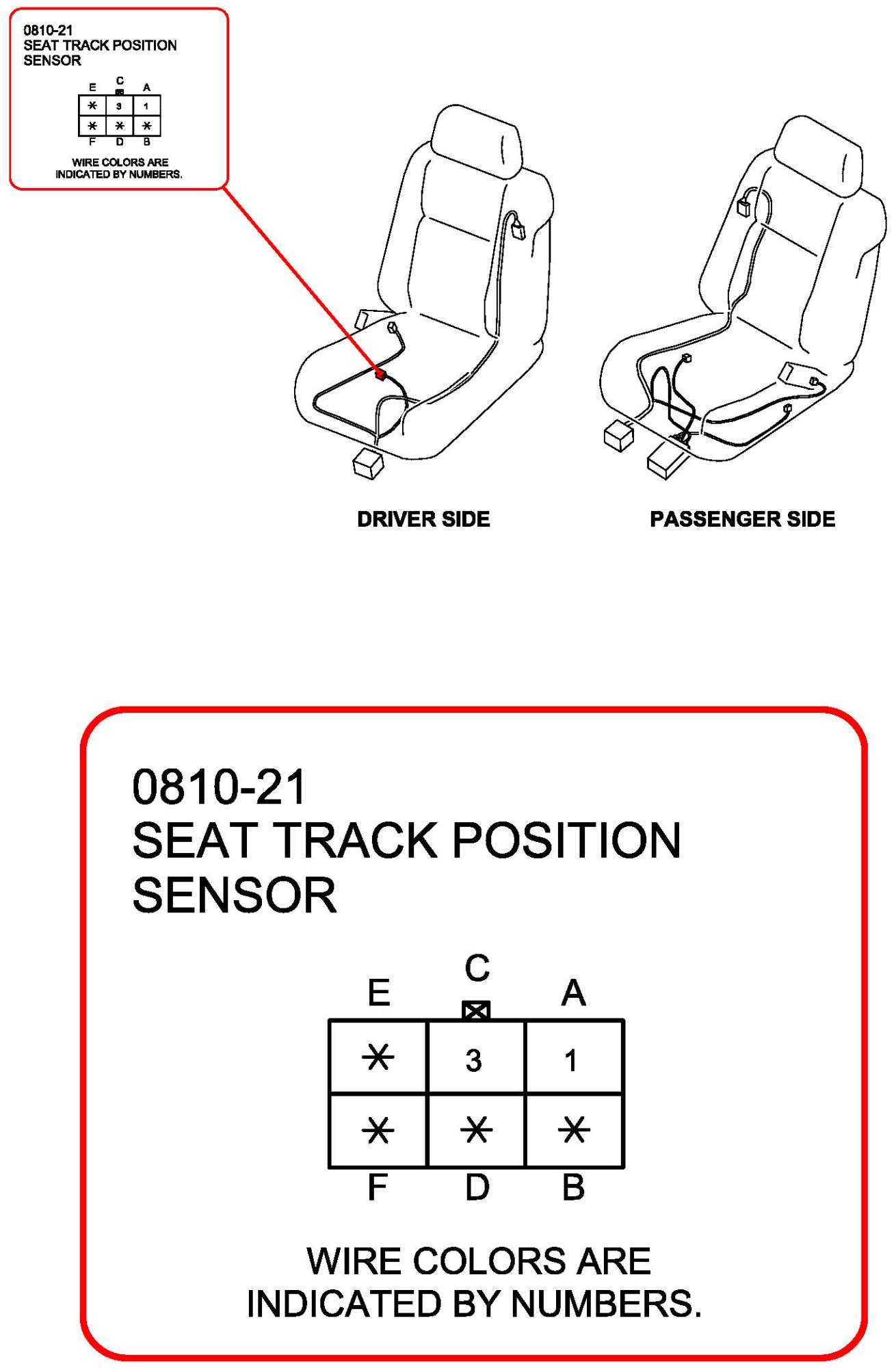 0810-21
SEAT TRACK POSITION SENSOR

E C A

| * | 3 | 1 |
|---|---|---|
| * | * | * |

F D B

WIRE COLORS ARE INDICATED BY NUMBERS.

DRIVER SIDE

PASSENGER SIDE

0810-21
SEAT TRACK POSITION SENSOR

E C A

| * | 3 | 1 |
|---|---|---|
| * | * | * |

F D B

WIRE COLORS ARE INDICATED BY NUMBERS.