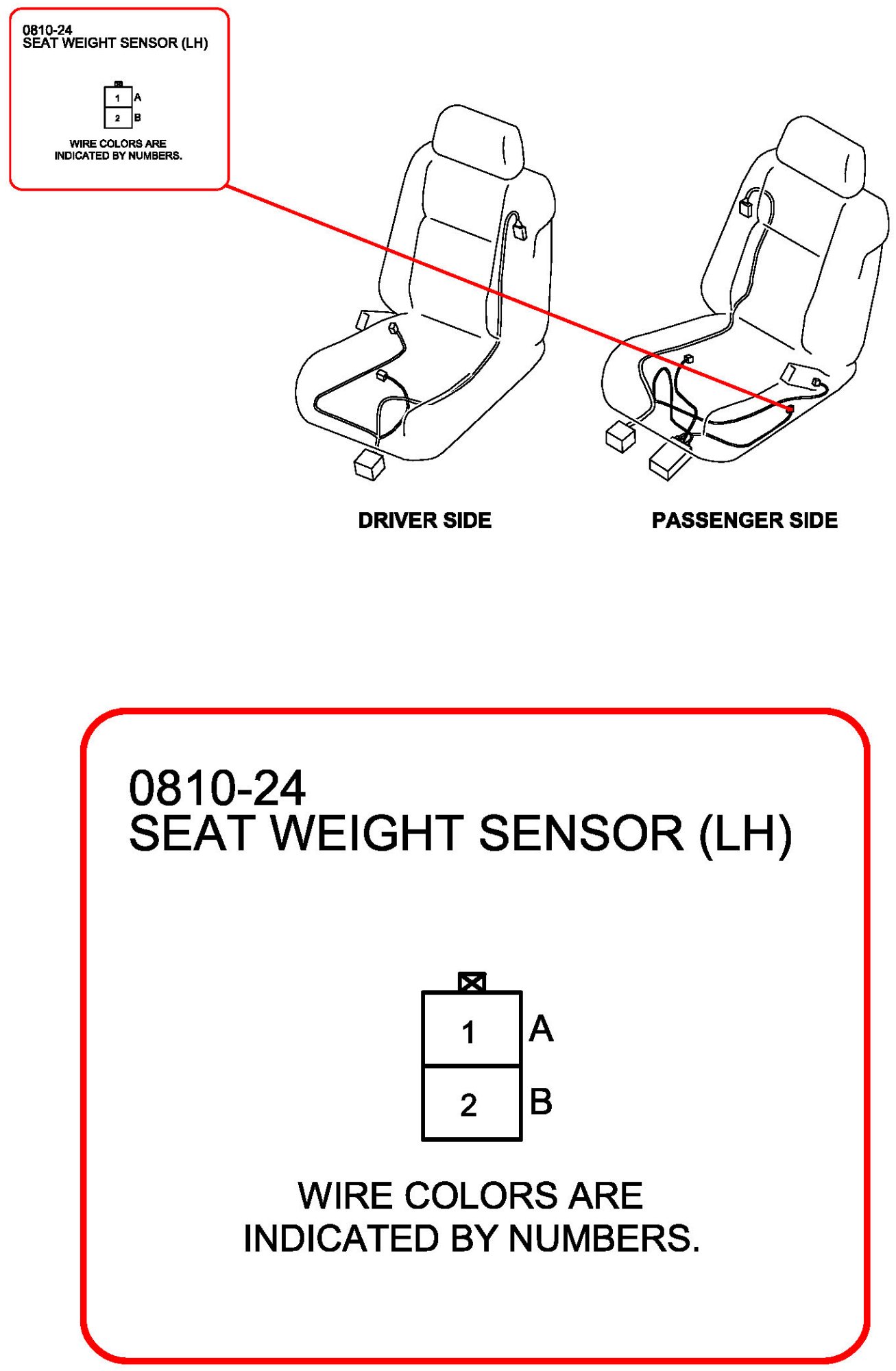 0810-24
SEAT WEIGHT SENSOR (LH)

1 A
2 B

WIRE COLORS ARE INDICATED BY NUMBERS.

DRIVER SIDE

PASSENGER SIDE

0810-24
SEAT WEIGHT SENSOR (LH)

1 A
2 B

WIRE COLORS ARE INDICATED BY NUMBERS.