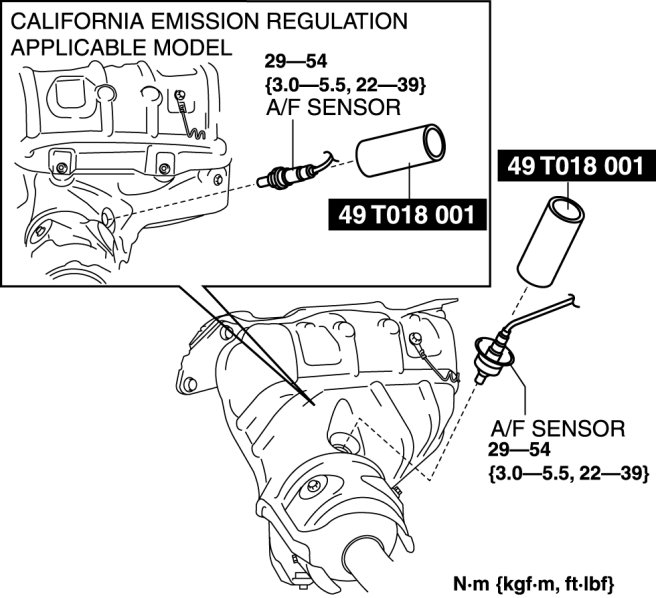 CALIFORNIA EMISSION REGULATION APPLICABLE MODEL

29—54
{3.0—5.5, 22—39}
A/F SENSOR

49 T018 001

49 T018 001

A/F SENSOR
29—54
{3.0—5.5, 22—39}

N·m {kgf·m, ft·lbf}