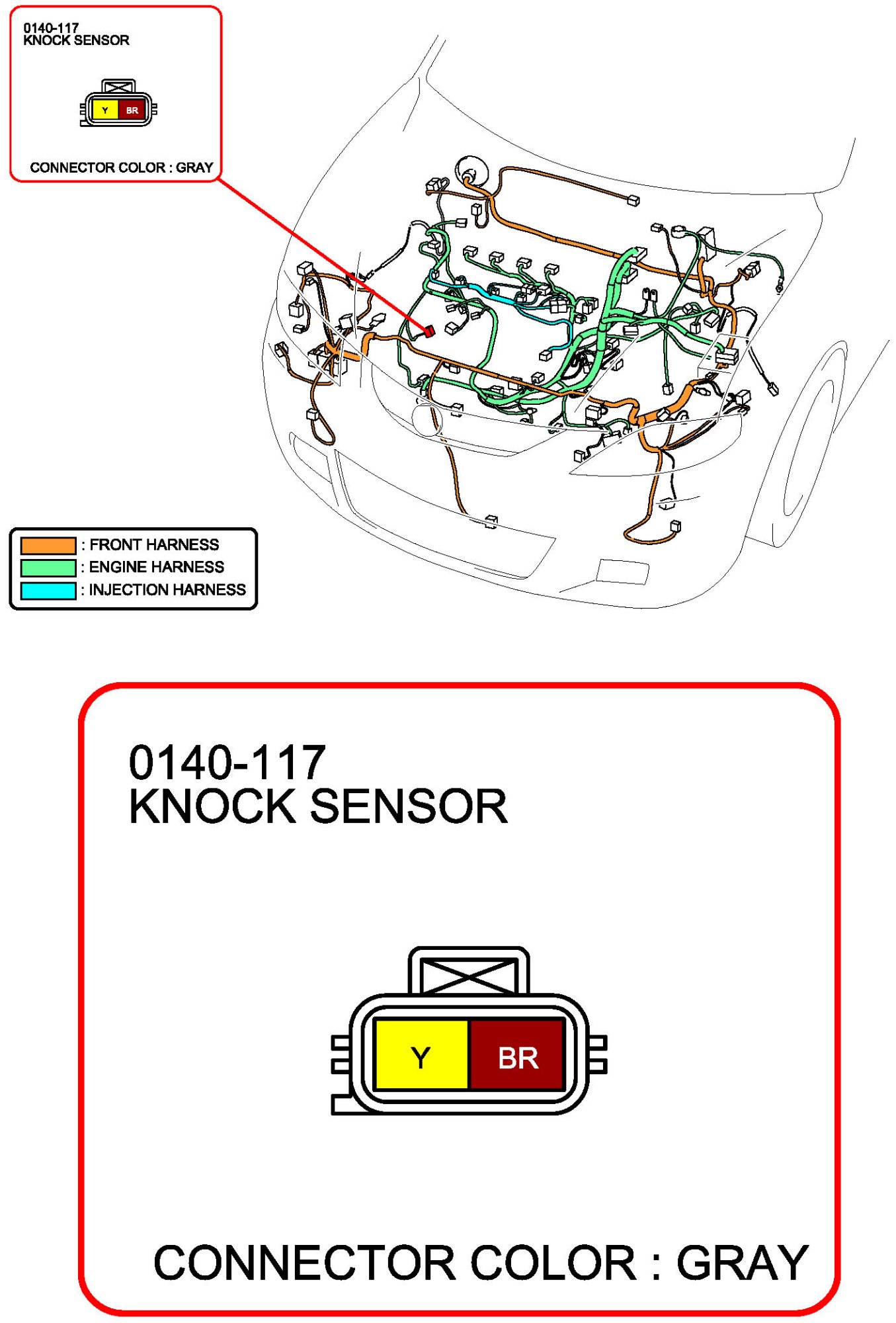 0140-117
KNOCK SENSOR

Y BR

CONNECTOR COLOR : GRAY

: FRONT HARNESS
: ENGINE HARNESS
: INJECTION HARNESS

0140-117
KNOCK SENSOR

Y BR

CONNECTOR COLOR : GRAY