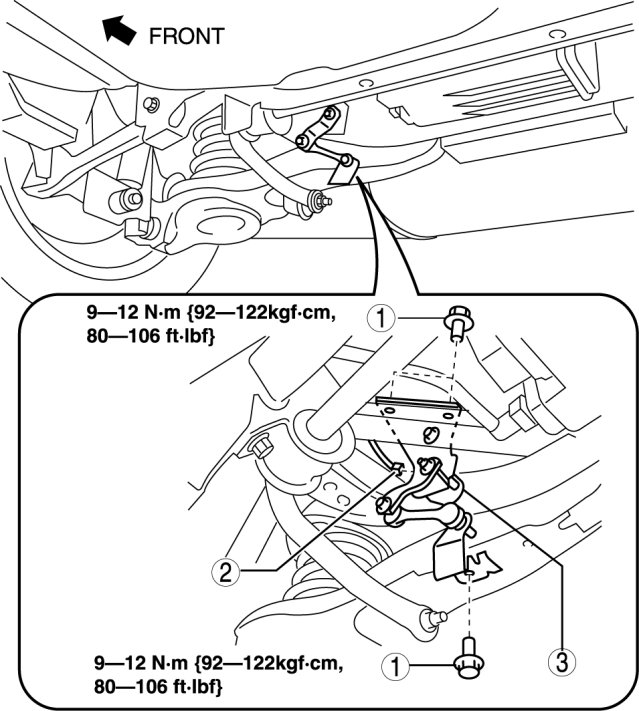 FRONT

9—12 N·m {92—122kgf·cm, 80—106 ft·lbf}

1

2

3

9—12 N·m {92—122kgf·cm, 80—106 ft·lbf}

1