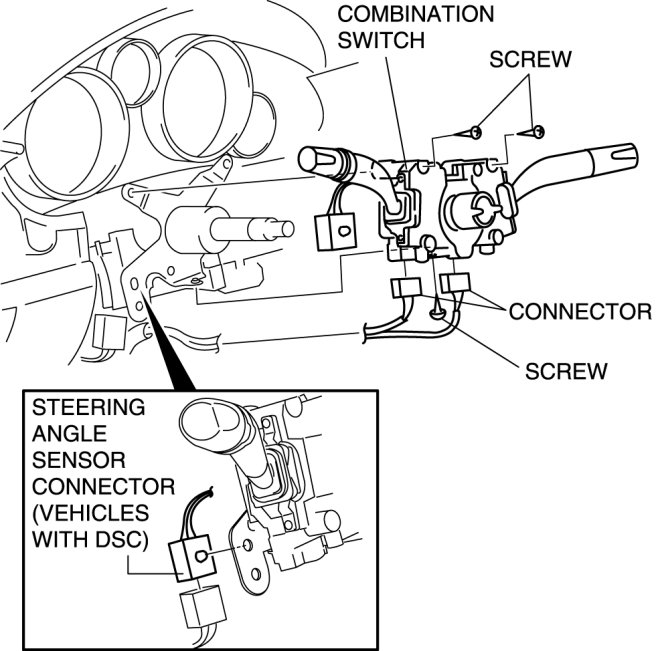 COMBINATION SWITCH

SCREW

CONNECTOR

SCREW

STEERING ANGLE SENSOR CONNECTOR (VEHICLES WITH DSC)