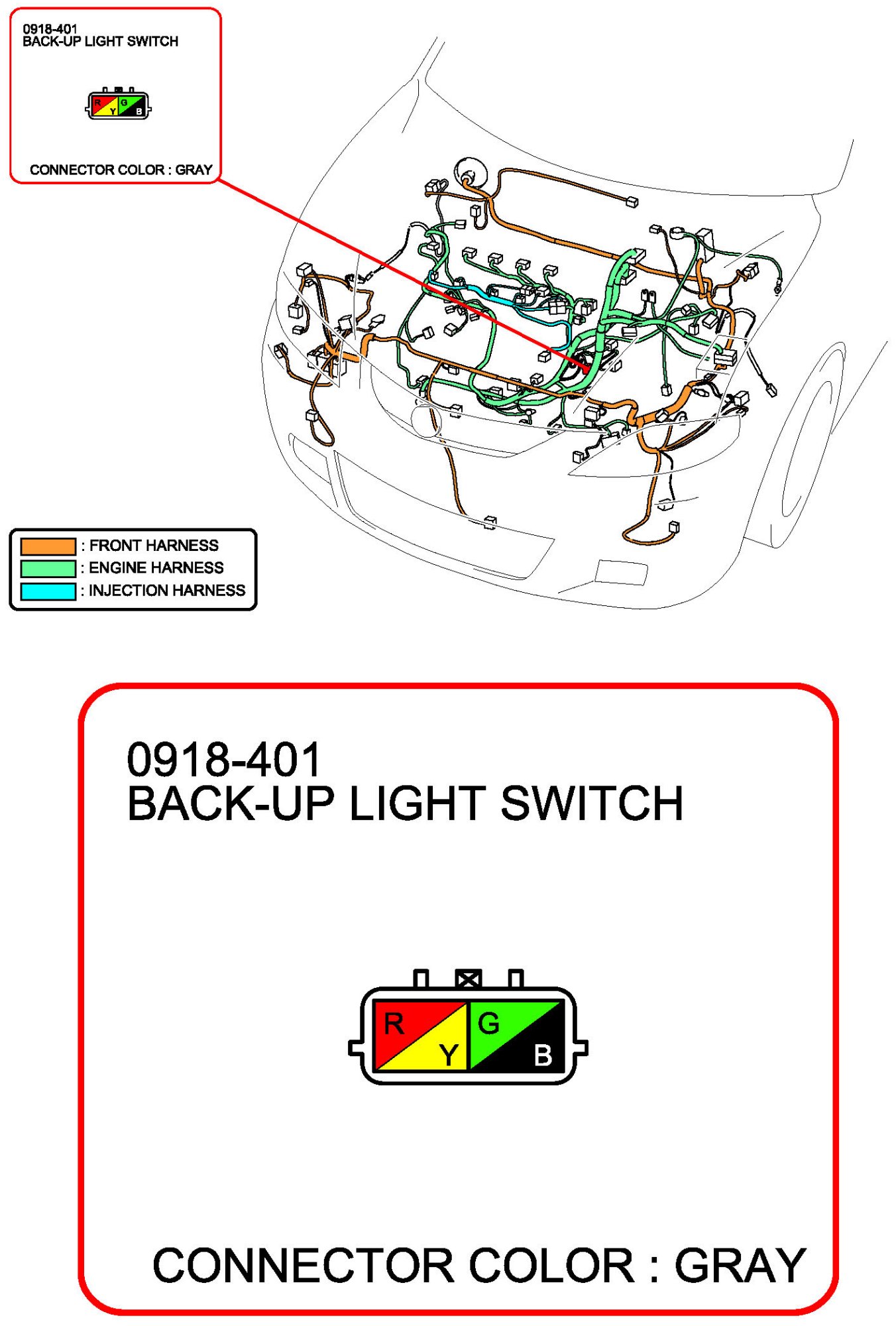 0918-401
BACK-UP LIGHT SWITCH

R
Y
G
B

CONNECTOR COLOR : GRAY

: FRONT HARNESS
: ENGINE HARNESS
: INJECTION HARNESS

0918-401
BACK-UP LIGHT SWITCH

R
Y
G
B

CONNECTOR COLOR : GRAY