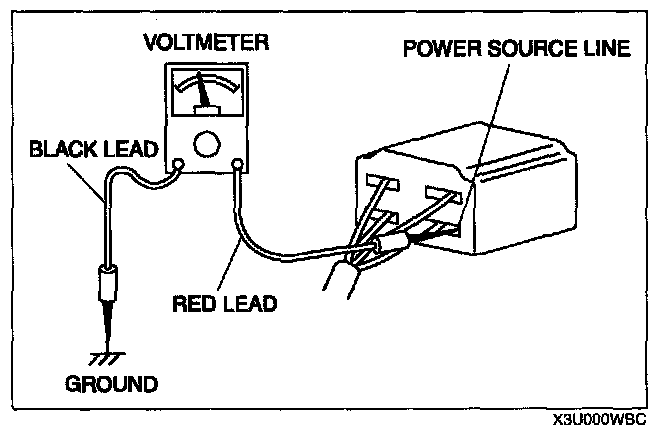 VOLTMETER

POWER SOURCE LINE

BLACK LEAD

RED LEAD

GROUND

X3U000WBC