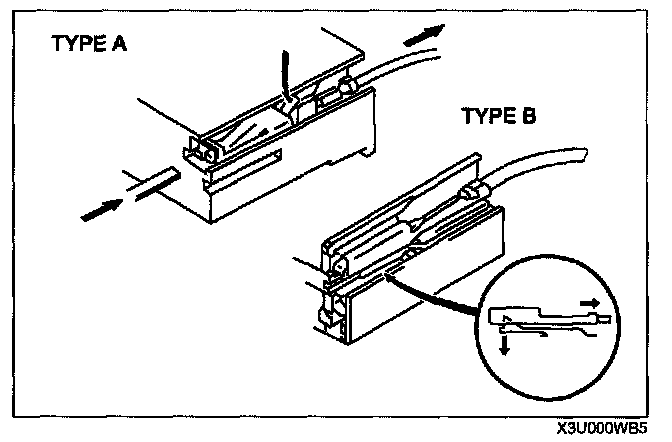 TYPE A

TYPE B

X3U000WB5