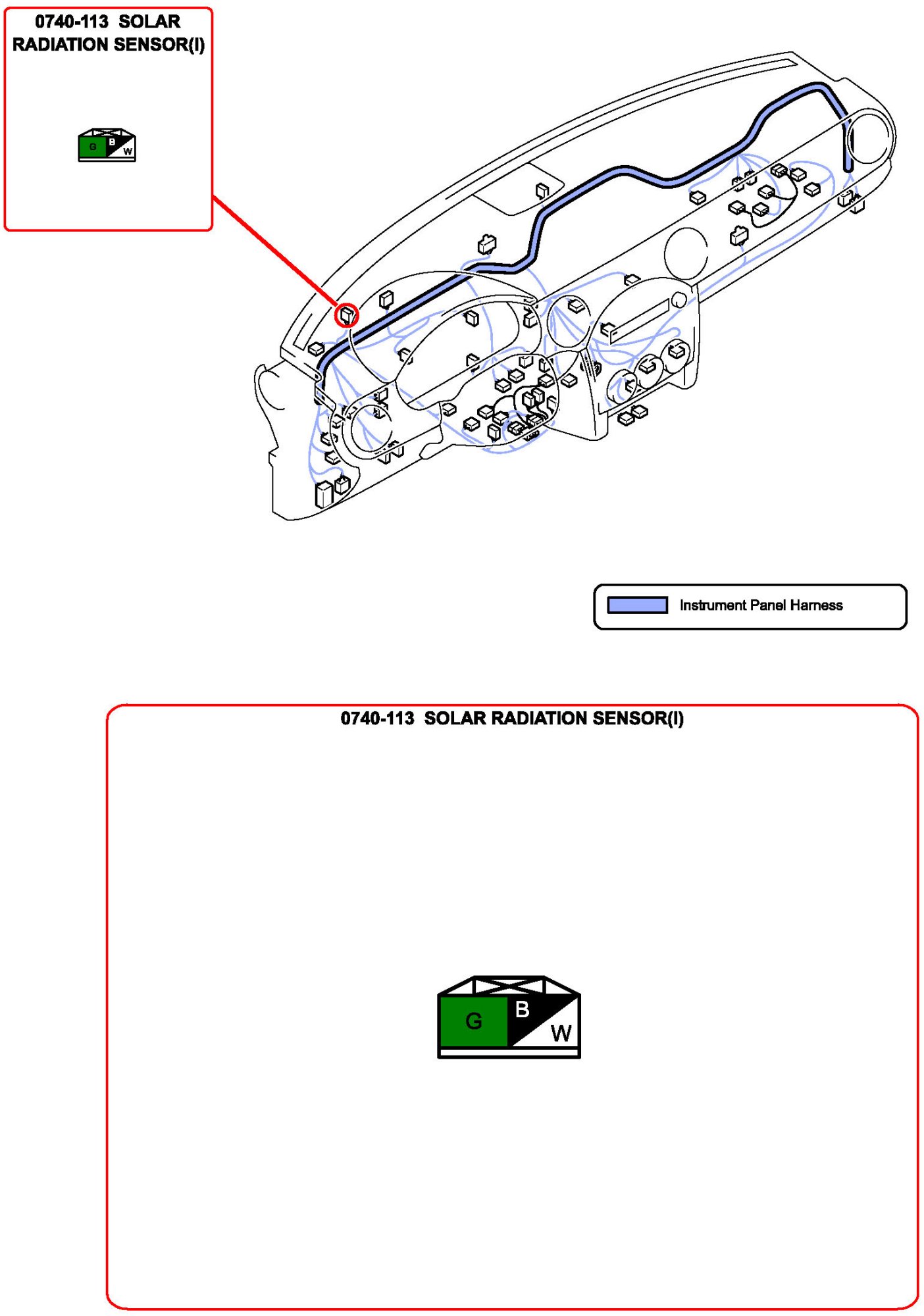 0740-113 SOLAR RADIATION SENSOR(I)

G B W

Instrument Panel Harness

0740-113 SOLAR RADIATION SENSOR(I)

G B W