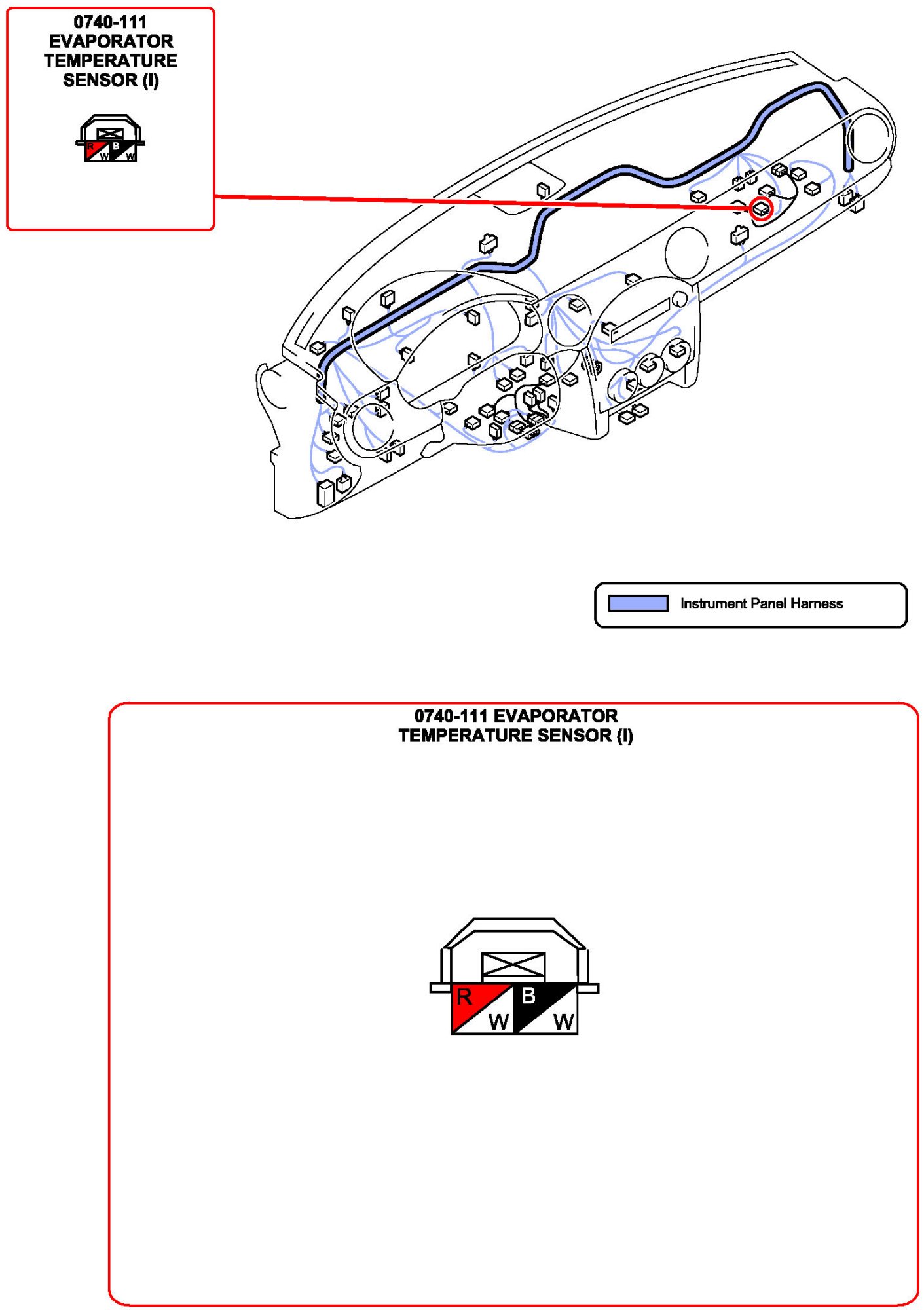 0740-111
EVAPORATOR
TEMPERATURE
SENSOR (I)

R B
W W

Instrument Panel Harness

0740-111 EVAPORATOR
TEMPERATURE SENSOR (I)

R B
W W