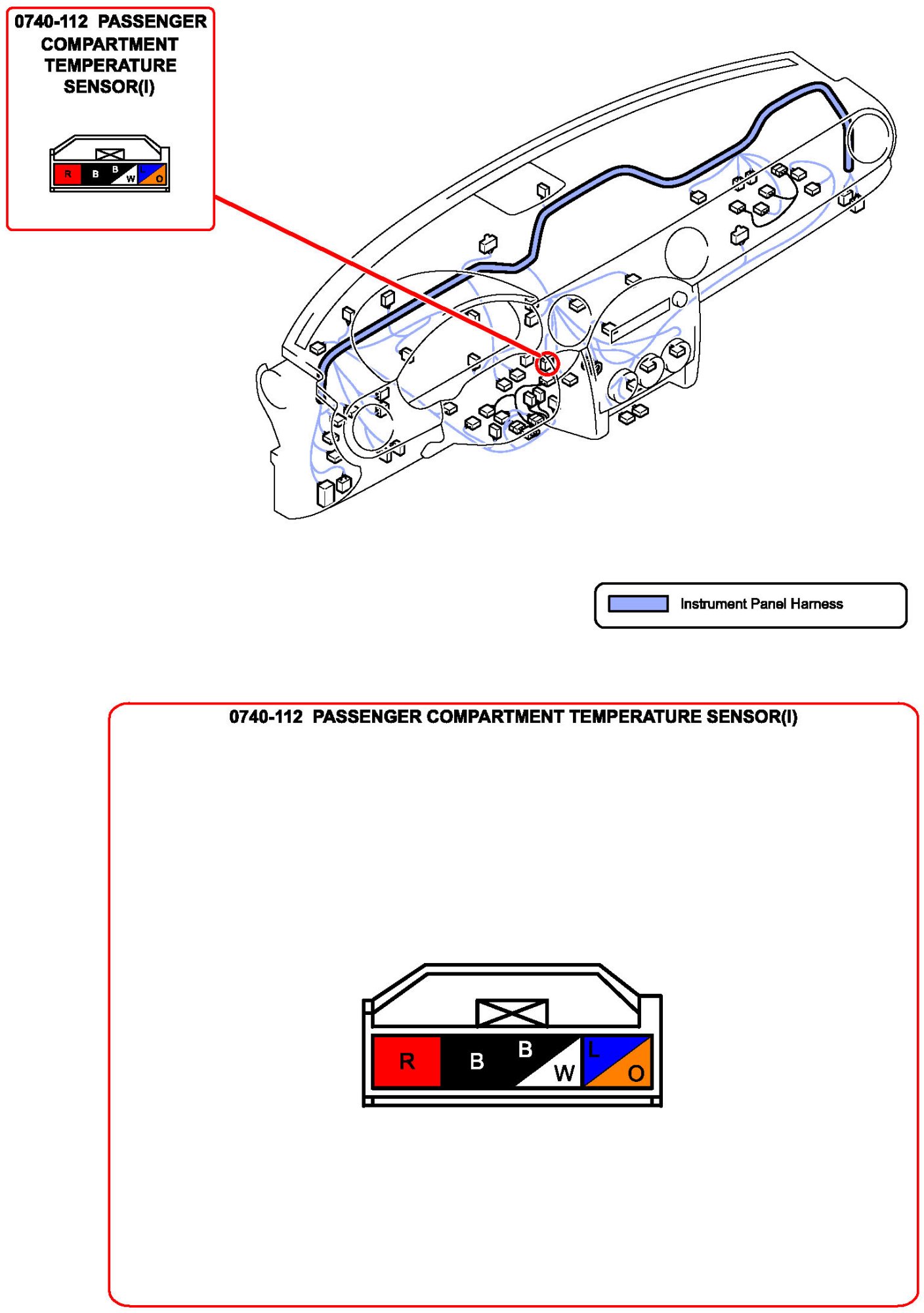 0740-112 PASSENGER COMPARTMENT TEMPERATURE SENSOR(I)

R B B W L O

Instrument Panel Harness

0740-112 PASSENGER COMPARTMENT TEMPERATURE SENSOR(I)

R B B W L O