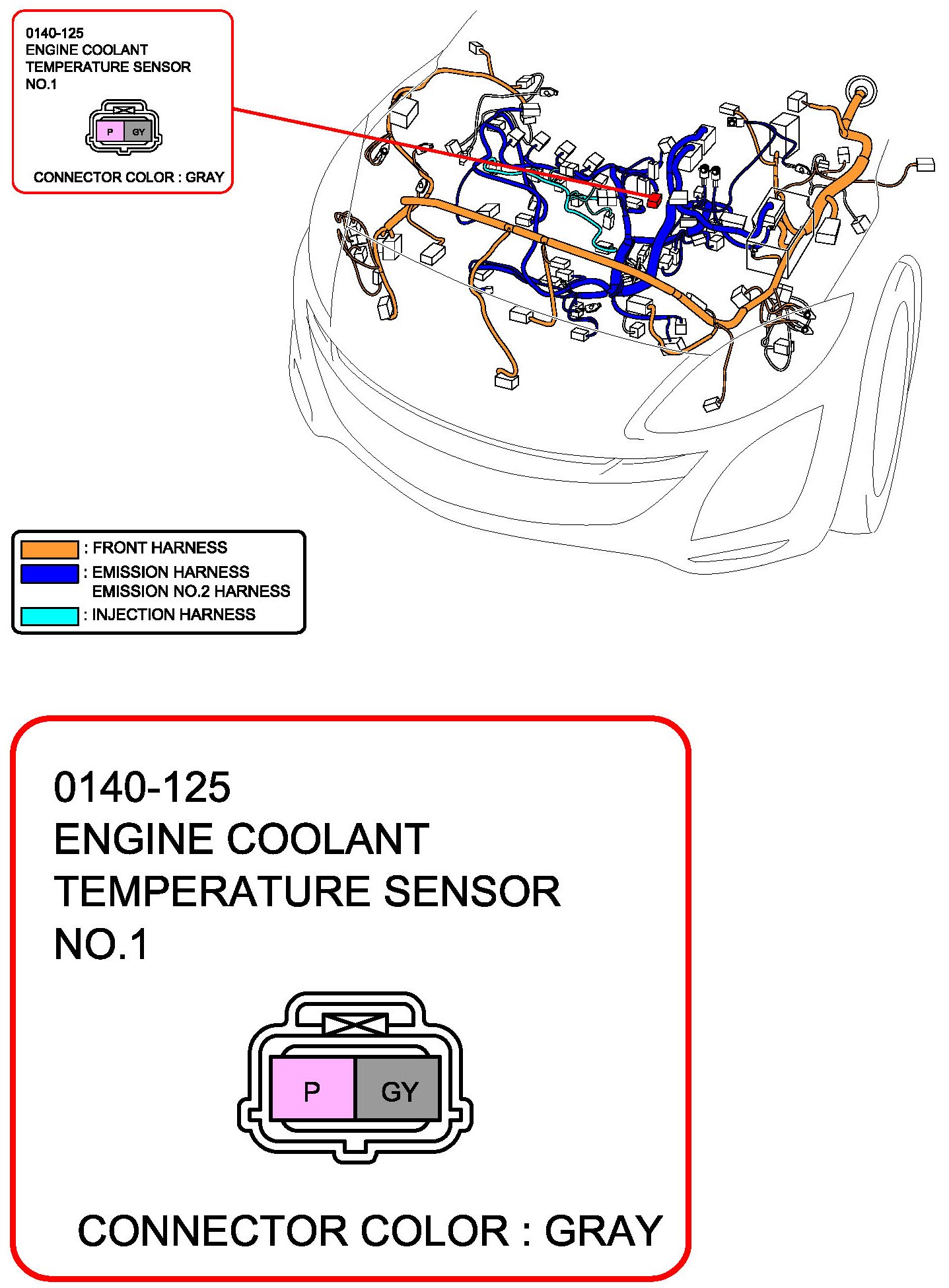 0140-125
ENGINE COOLANT
TEMPERATURE SENSOR
NO.1

P GY

CONNECTOR COLOR : GRAY

: FRONT HARNESS
: EMISSION HARNESS
EMISSION NO.2 HARNESS
: INJECTION HARNESS

0140-125
ENGINE COOLANT
TEMPERATURE SENSOR
NO.1

P GY

CONNECTOR COLOR : GRAY