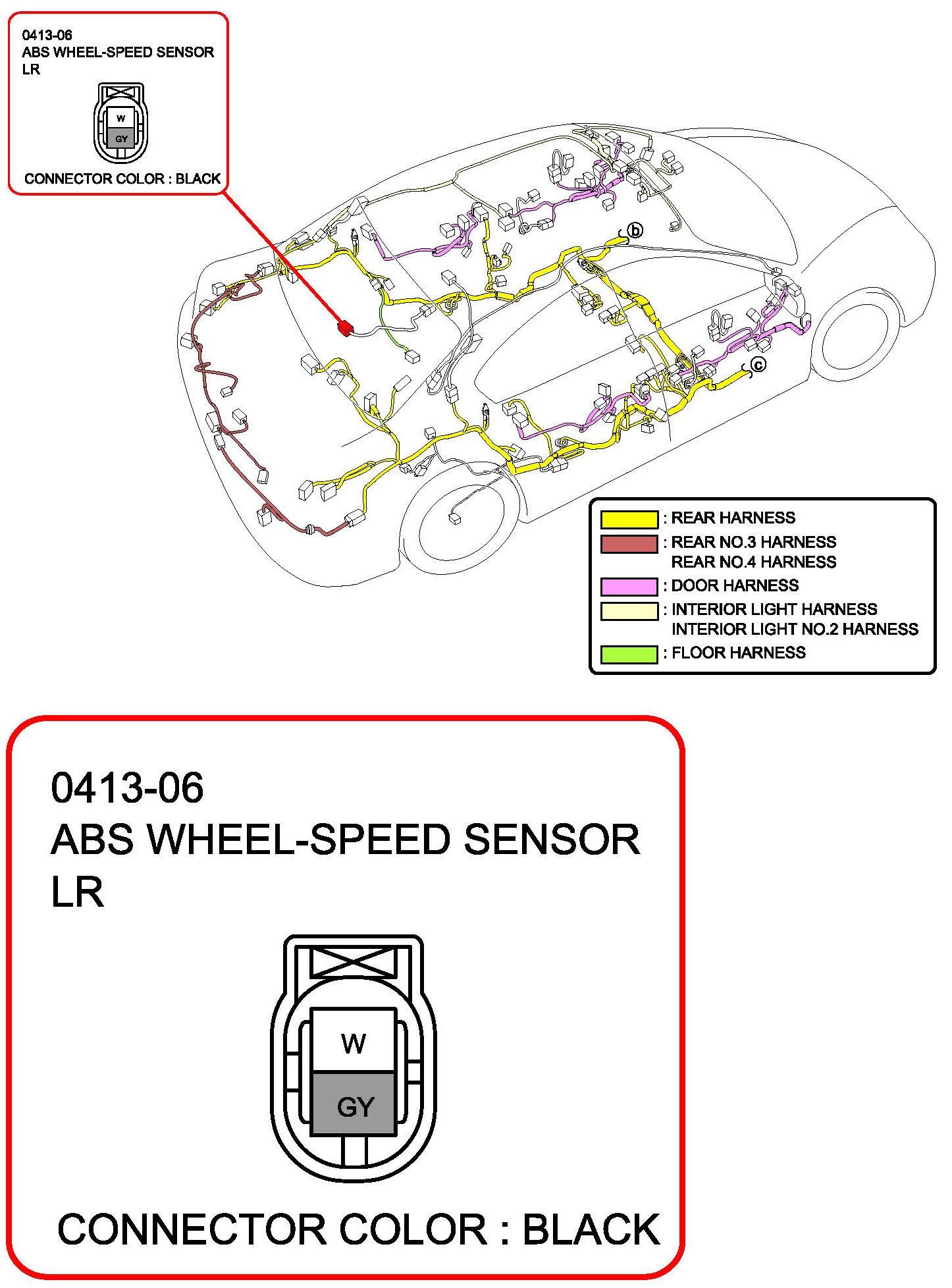 0413-06
ABS WHEEL-SPEED SENSOR
LR

W
GY

CONNECTOR COLOR : BLACK

b

c

: REAR HARNESS
: REAR NO.3 HARNESS
REAR NO.4 HARNESS
: DOOR HARNESS
: INTERIOR LIGHT HARNESS
INTERIOR LIGHT NO.2 HARNESS
: FLOOR HARNESS

0413-06
ABS WHEEL-SPEED SENSOR
LR

W
GY

CONNECTOR COLOR : BLACK