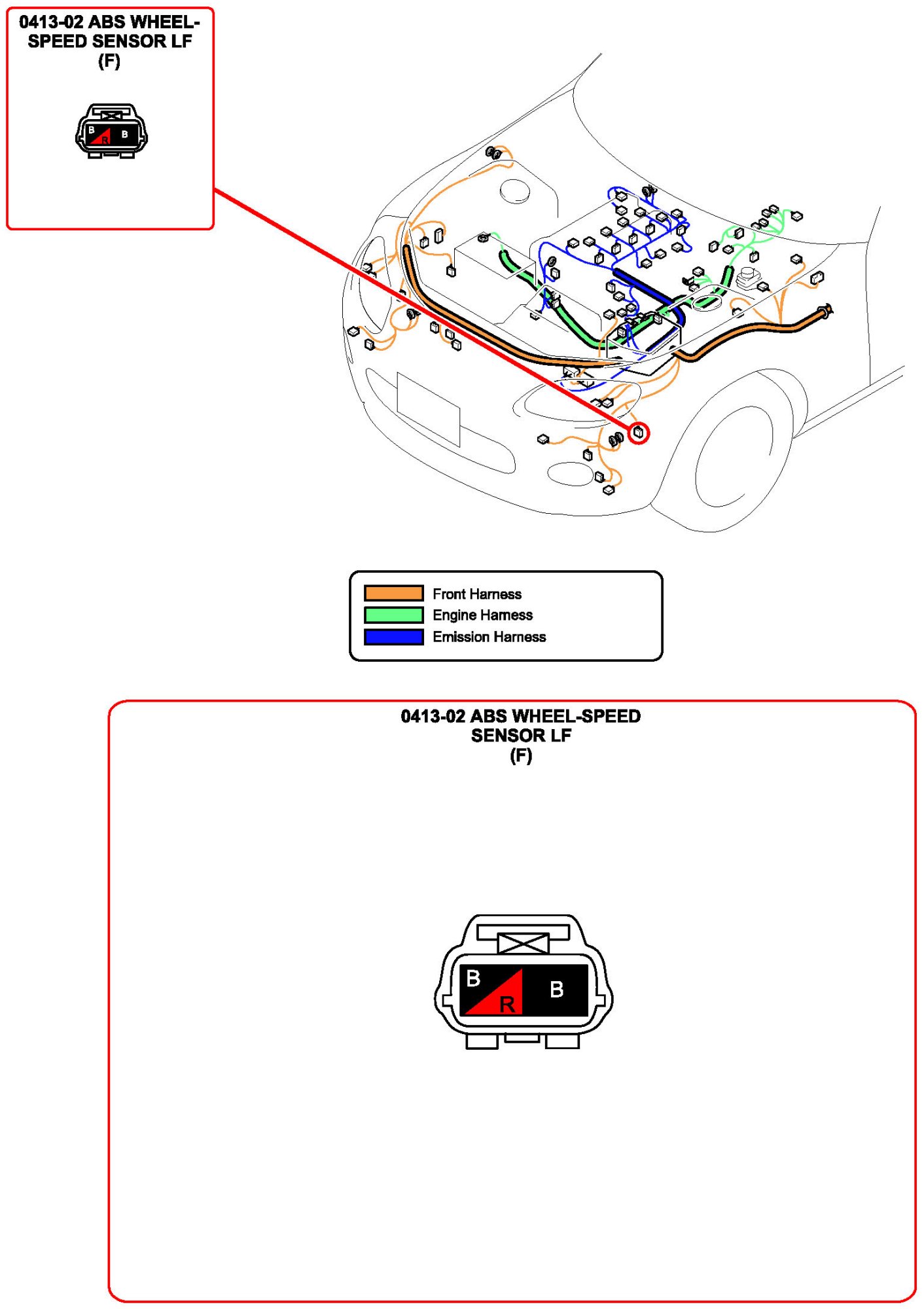 0413-02 ABS WHEEL-SPEED SENSOR LF
(F)

B R B

Front Harness
Engine Harness
Emission Harness

0413-02 ABS WHEEL-SPEED SENSOR LF
(F)

B R B