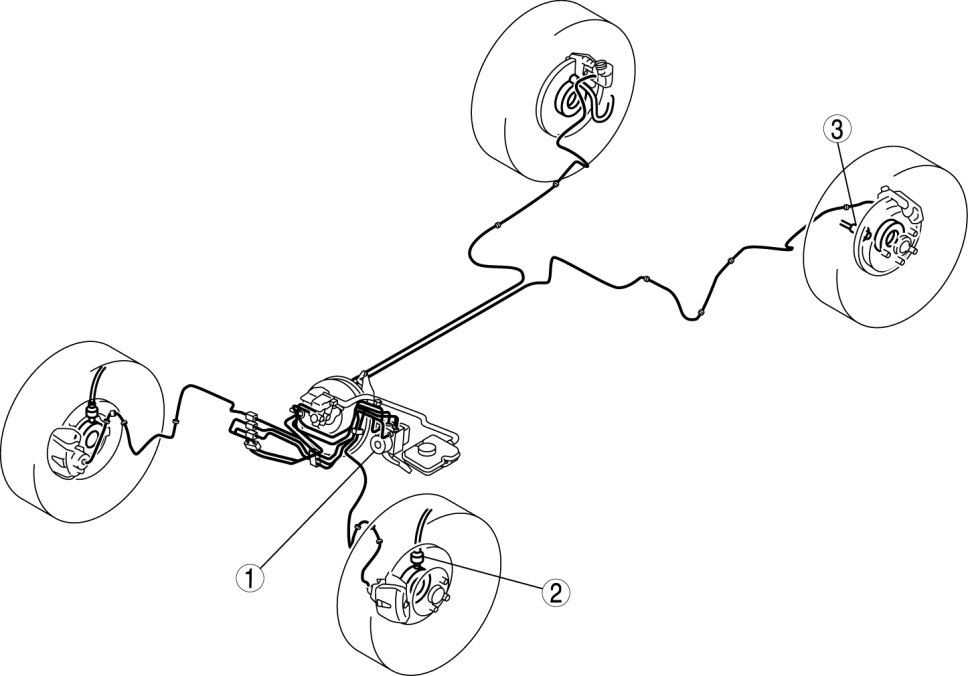 3
1
2