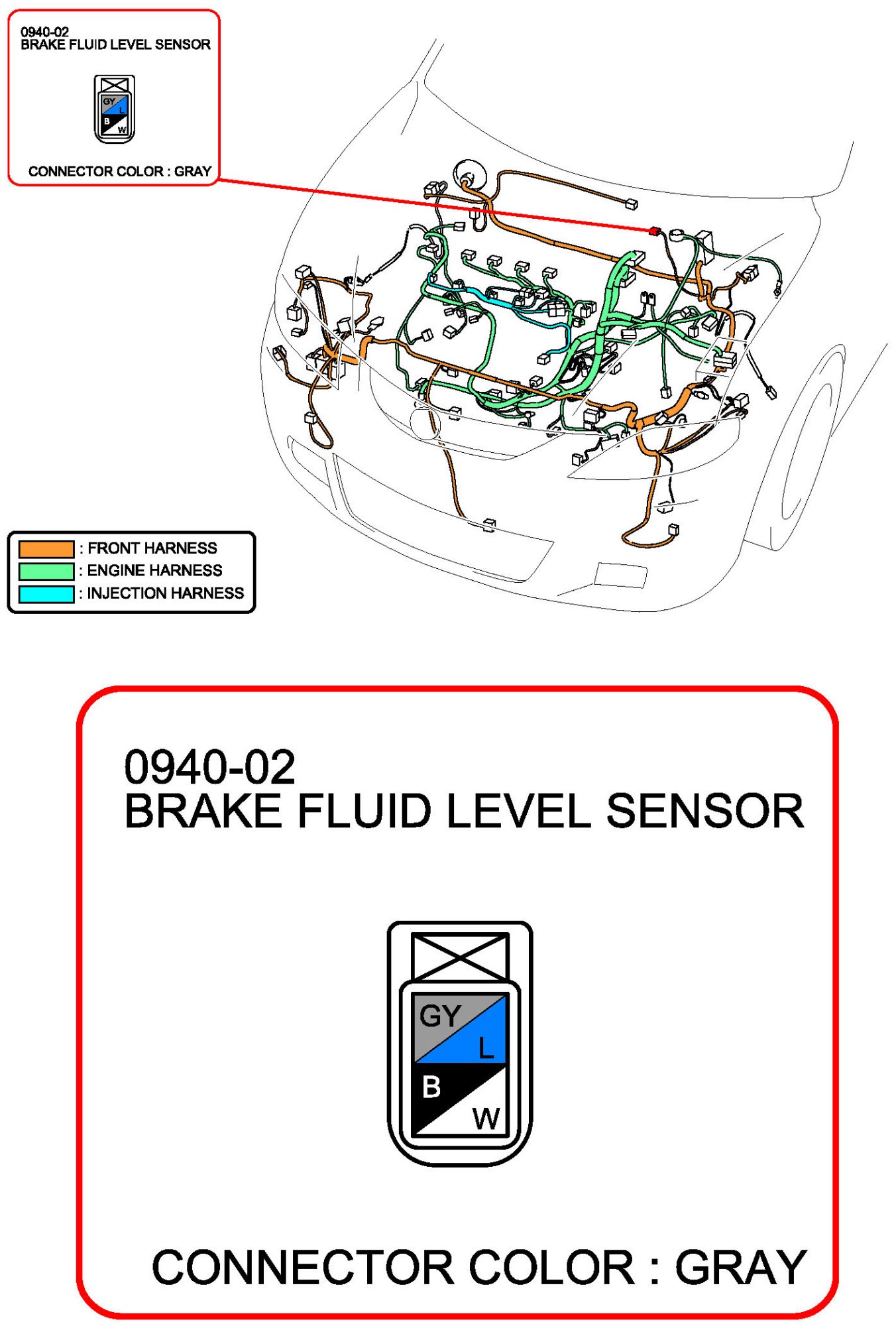 0940-02
BRAKE FLUID LEVEL SENSOR

GY
L
B
W

CONNECTOR COLOR : GRAY

: FRONT HARNESS
: ENGINE HARNESS
: INJECTION HARNESS

0940-02
BRAKE FLUID LEVEL SENSOR

GY
L
B
W

CONNECTOR COLOR : GRAY