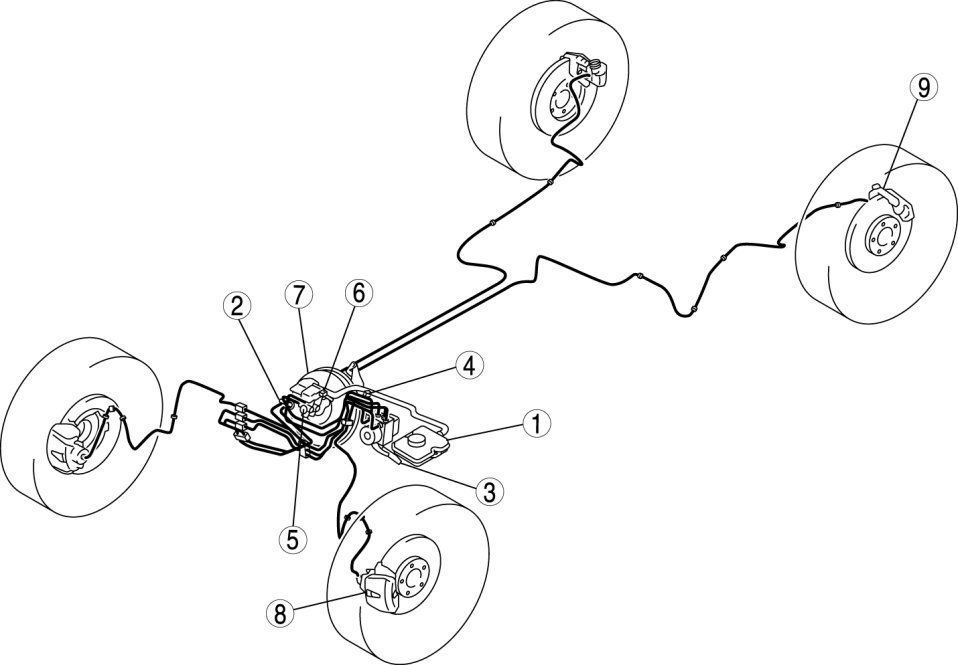 9
2
7
6
4
1
3
5
8