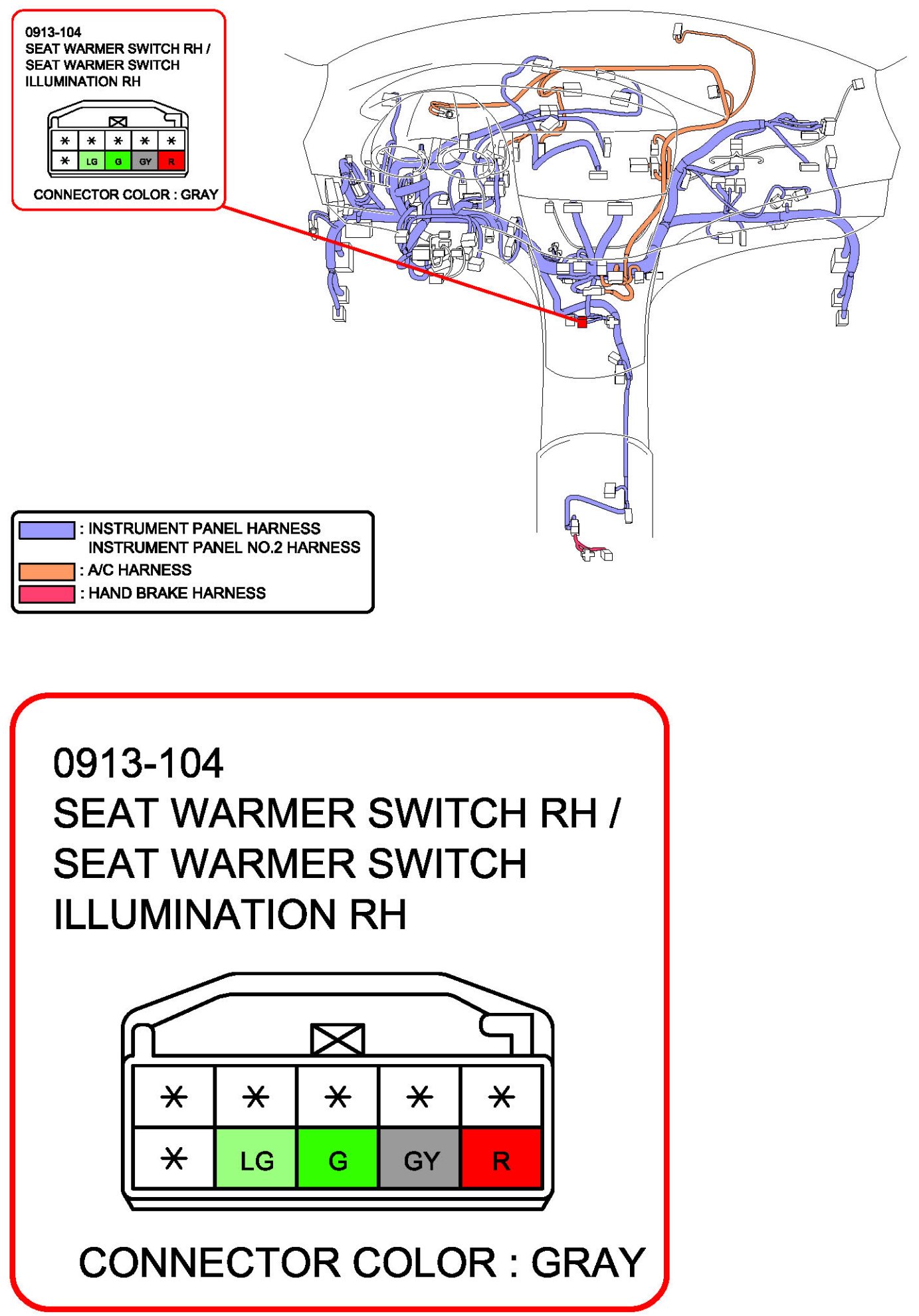 0913-104
SEAT WARMER SWITCH RH / SEAT WARMER SWITCH ILLUMINATION RH

| * | * | * | * | * |
|---|---|---|---|---|
| * | LG | G | GY | R |

CONNECTOR COLOR : GRAY

: INSTRUMENT PANEL HARNESS
INSTRUMENT PANEL NO.2 HARNESS
: A/C HARNESS
: HAND BRAKE HARNESS

0913-104
SEAT WARMER SWITCH RH / SEAT WARMER SWITCH ILLUMINATION RH

| * | * | * | * | * |
|---|---|---|---|---|
| * | LG | G | GY | R |

CONNECTOR COLOR : GRAY