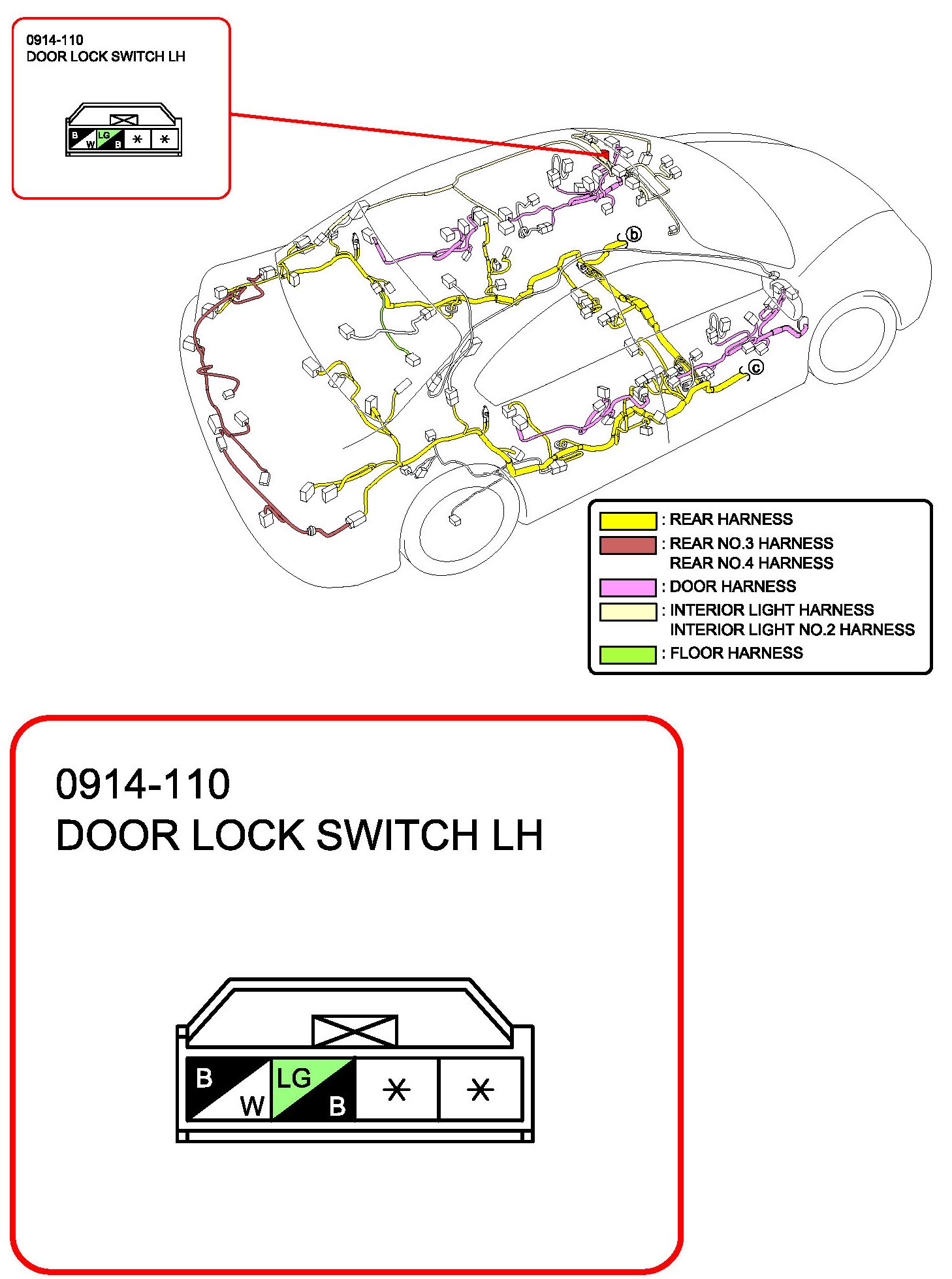 0914-110
DOOR LOCK SWITCH LH

B
W
LG
B
*
*

b

c

: REAR HARNESS
: REAR NO.3 HARNESS
REAR NO.4 HARNESS
: DOOR HARNESS
: INTERIOR LIGHT HARNESS
INTERIOR LIGHT NO.2 HARNESS
: FLOOR HARNESS

0914-110
DOOR LOCK SWITCH LH

B
W
LG
B
*
*