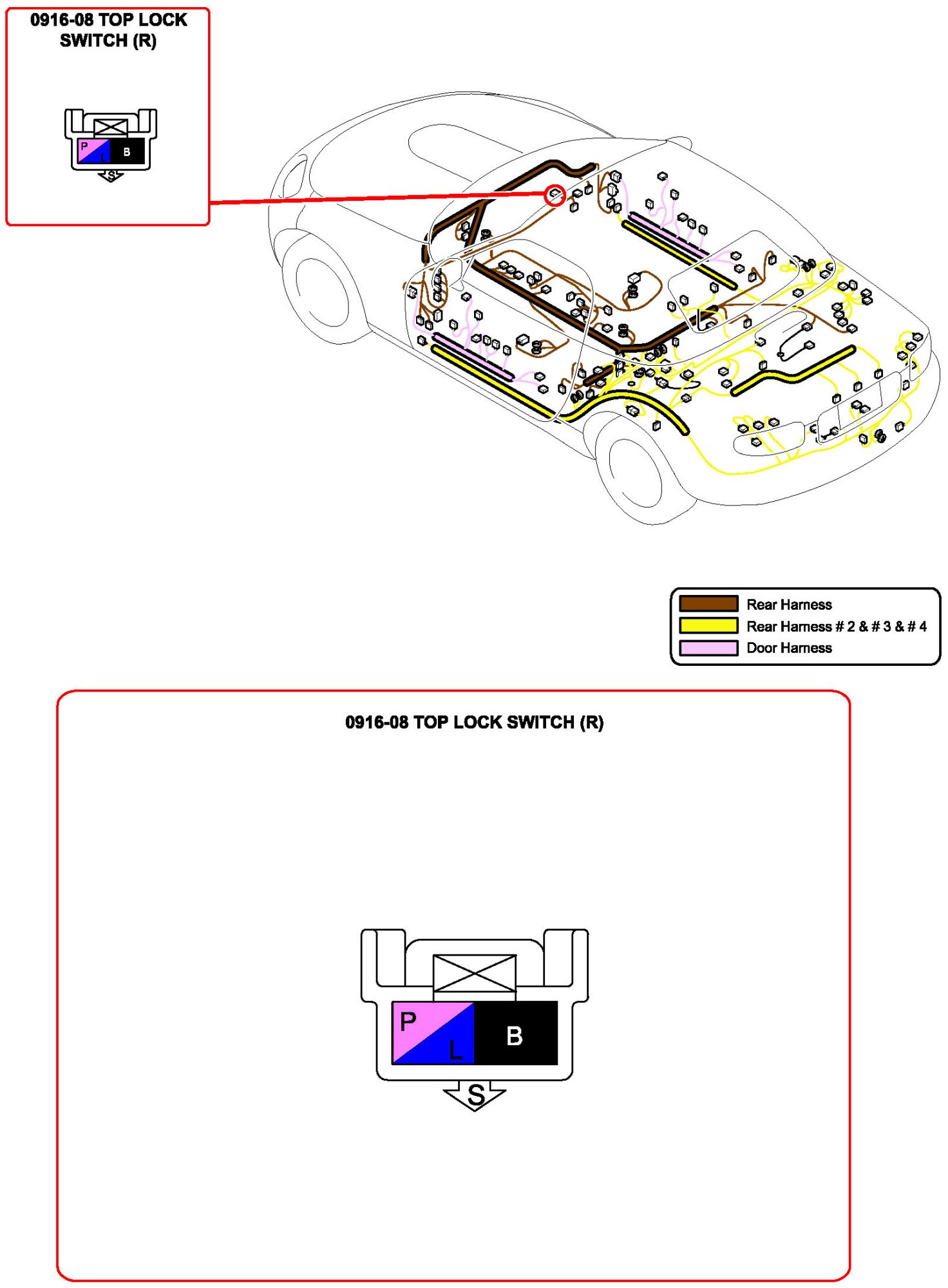 0916-08 TOP LOCK SWITCH (R)

P
L
B
S

Rear Harness
Rear Harness # 2 & # 3 & # 4
Door Harness

0916-08 TOP LOCK SWITCH (R)

P
L
B
S