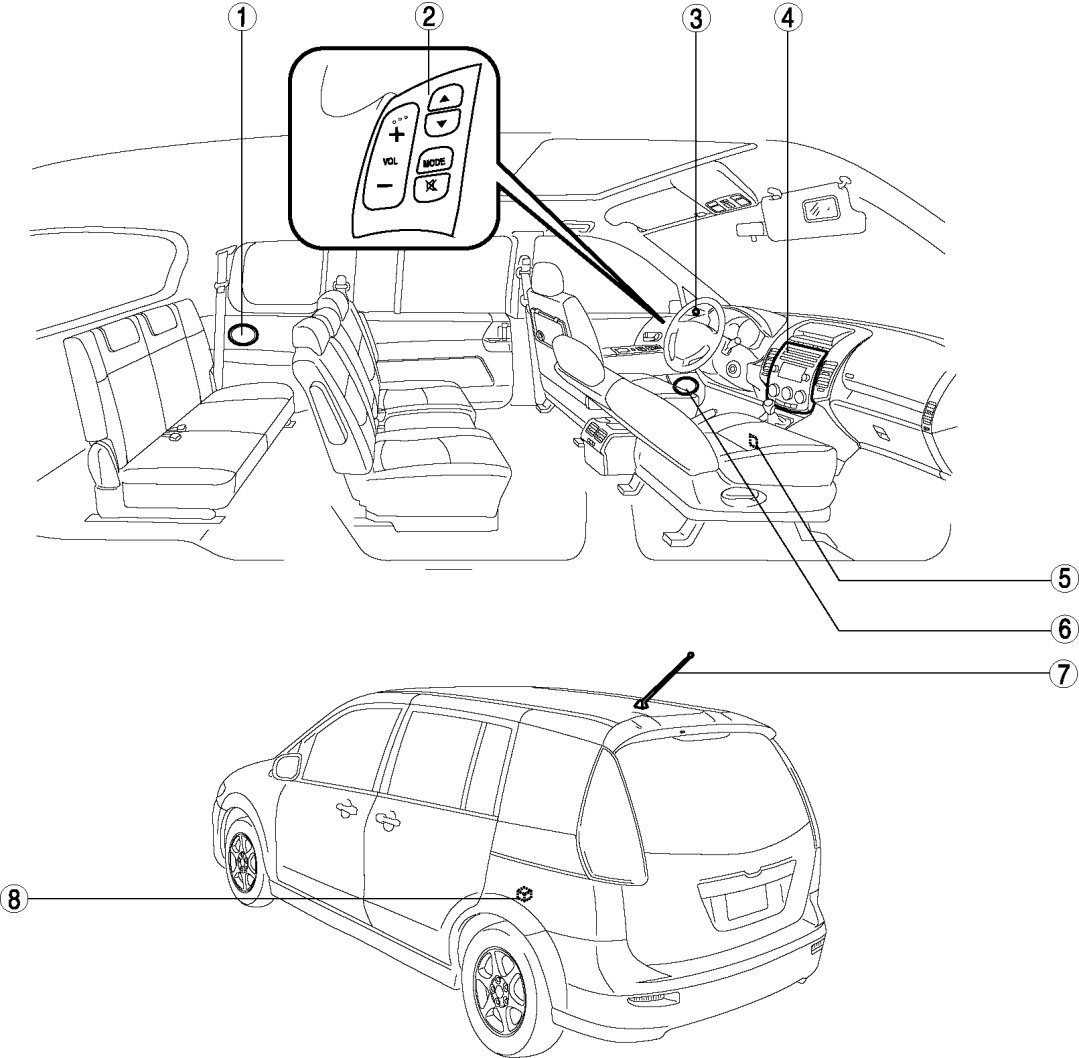 1
2
3
4
+
VOL
−
MODE
5
6
7
8