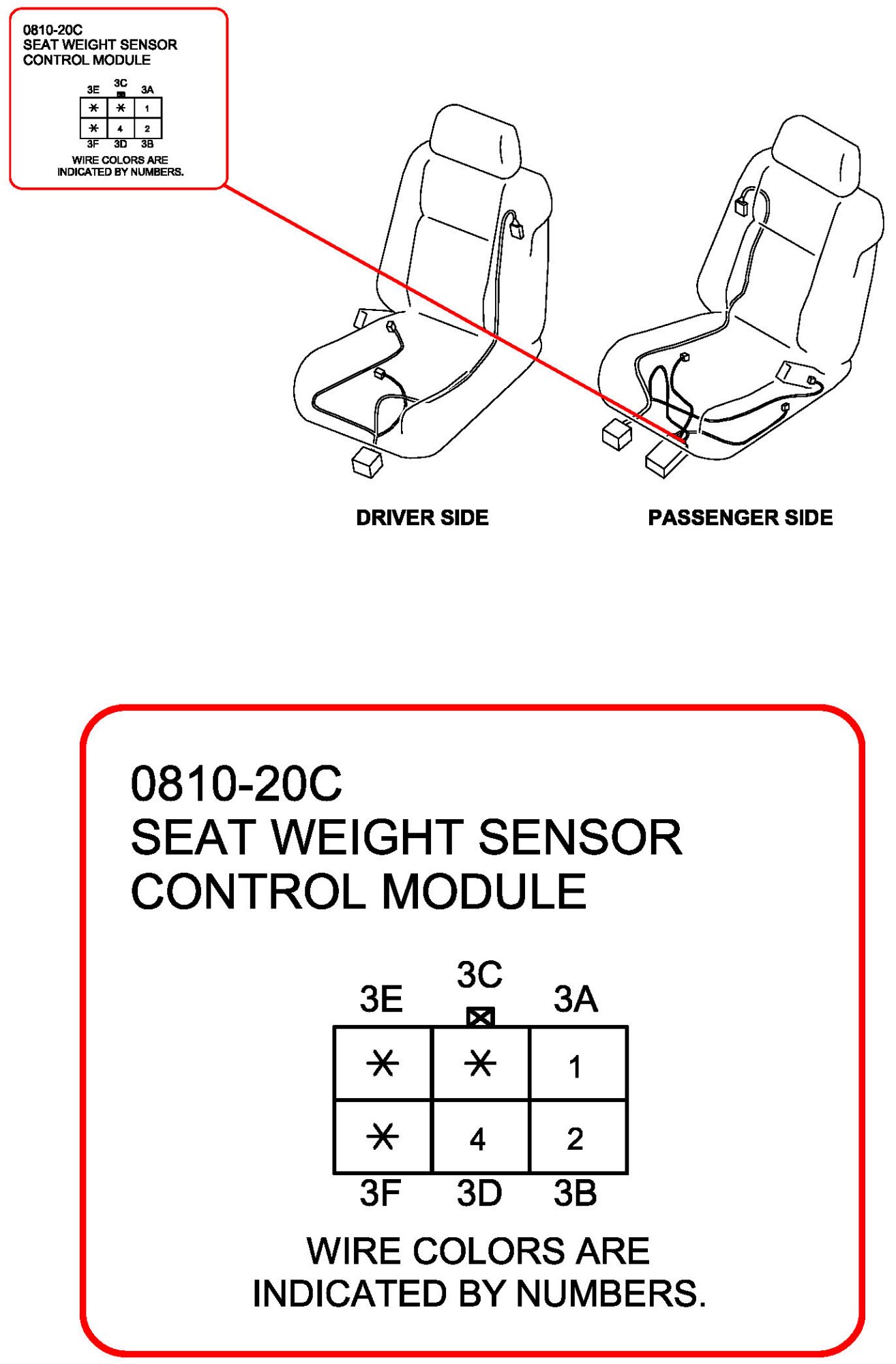 0810-20C
SEAT WEIGHT SENSOR
CONTROL MODULE

3E 3C 3A

| * | * | 1 |
|---|---|---|
| * | 4 | 2 |

3F 3D 3B

WIRE COLORS ARE
INDICATED BY NUMBERS.

DRIVER SIDE

PASSENGER SIDE

0810-20C
SEAT WEIGHT SENSOR
CONTROL MODULE

3E 3C 3A

| * | * | 1 |
|---|---|---|
| * | 4 | 2 |

3F 3D 3B

WIRE COLORS ARE
INDICATED BY NUMBERS.