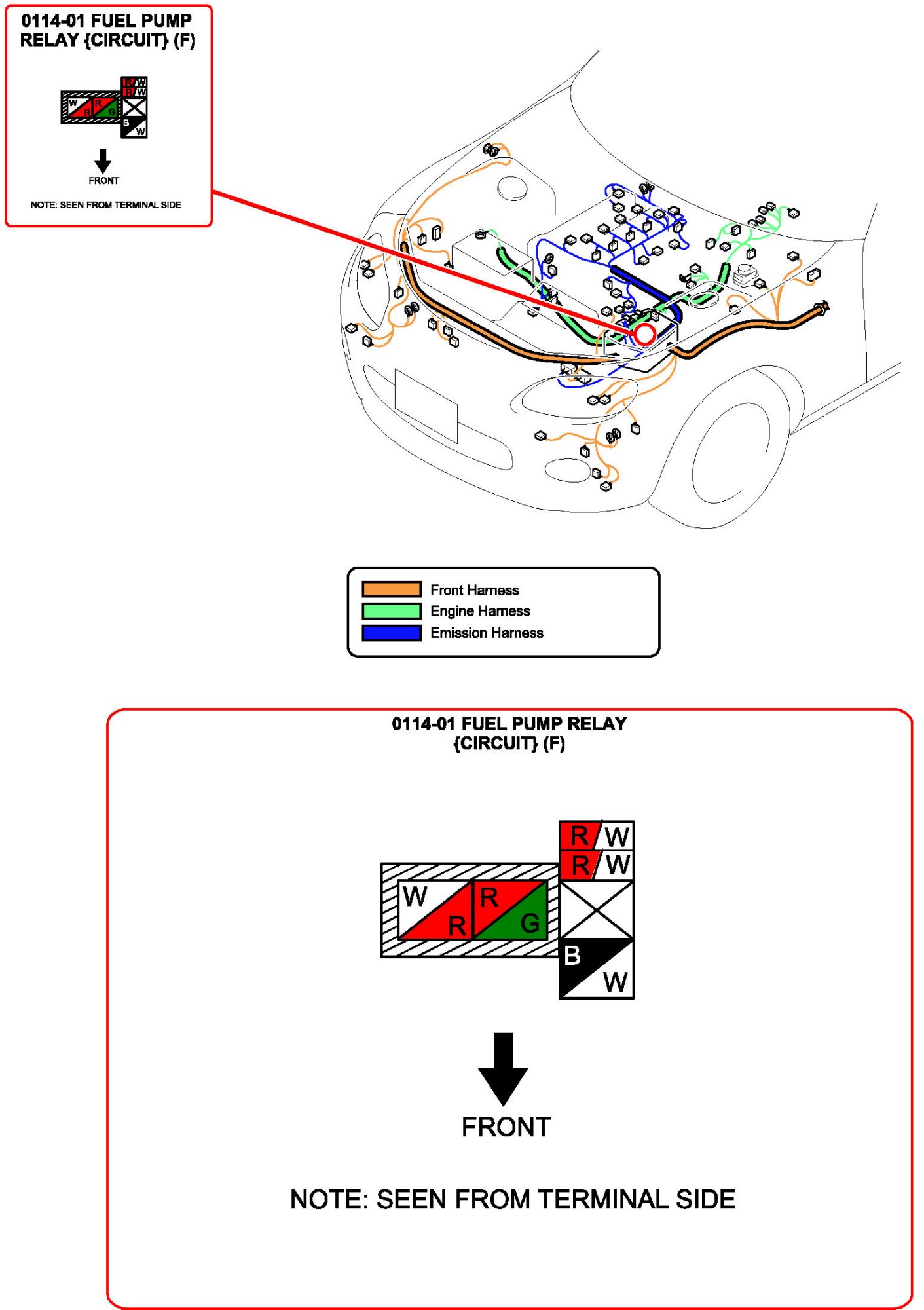 0114-01 FUEL PUMP RELAY {CIRCUIT} (F)

R W
R W
W R
R G
B W

FRONT

NOTE: SEEN FROM TERMINAL SIDE

Front Harness
Engine Harness
Emission Harness

0114-01 FUEL PUMP RELAY {CIRCUIT} (F)

R W
R W
W R
R G
B W

FRONT

NOTE: SEEN FROM TERMINAL SIDE