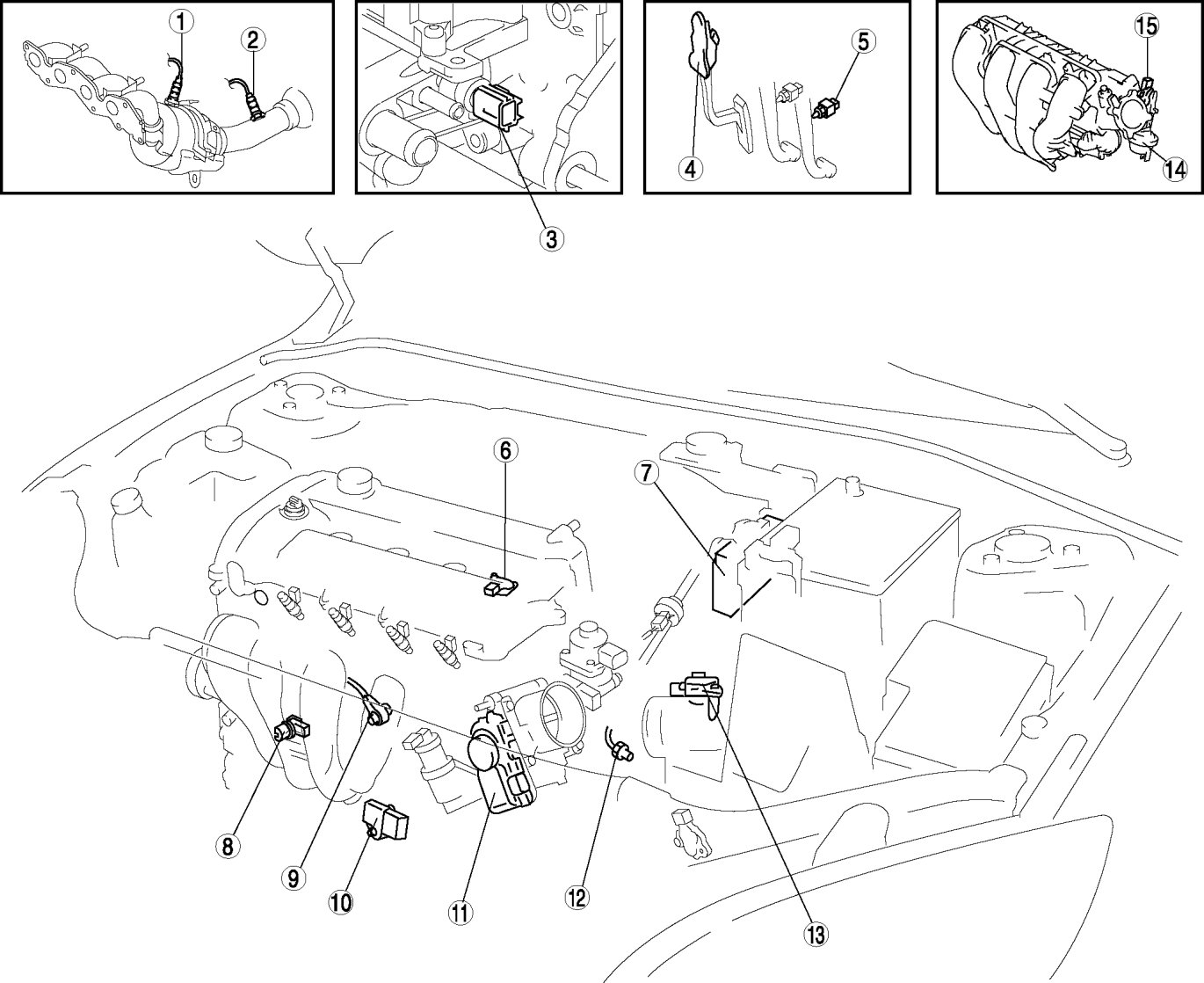 1
2
3
4
5
15
14
6
7
8
9
10
11
12
13