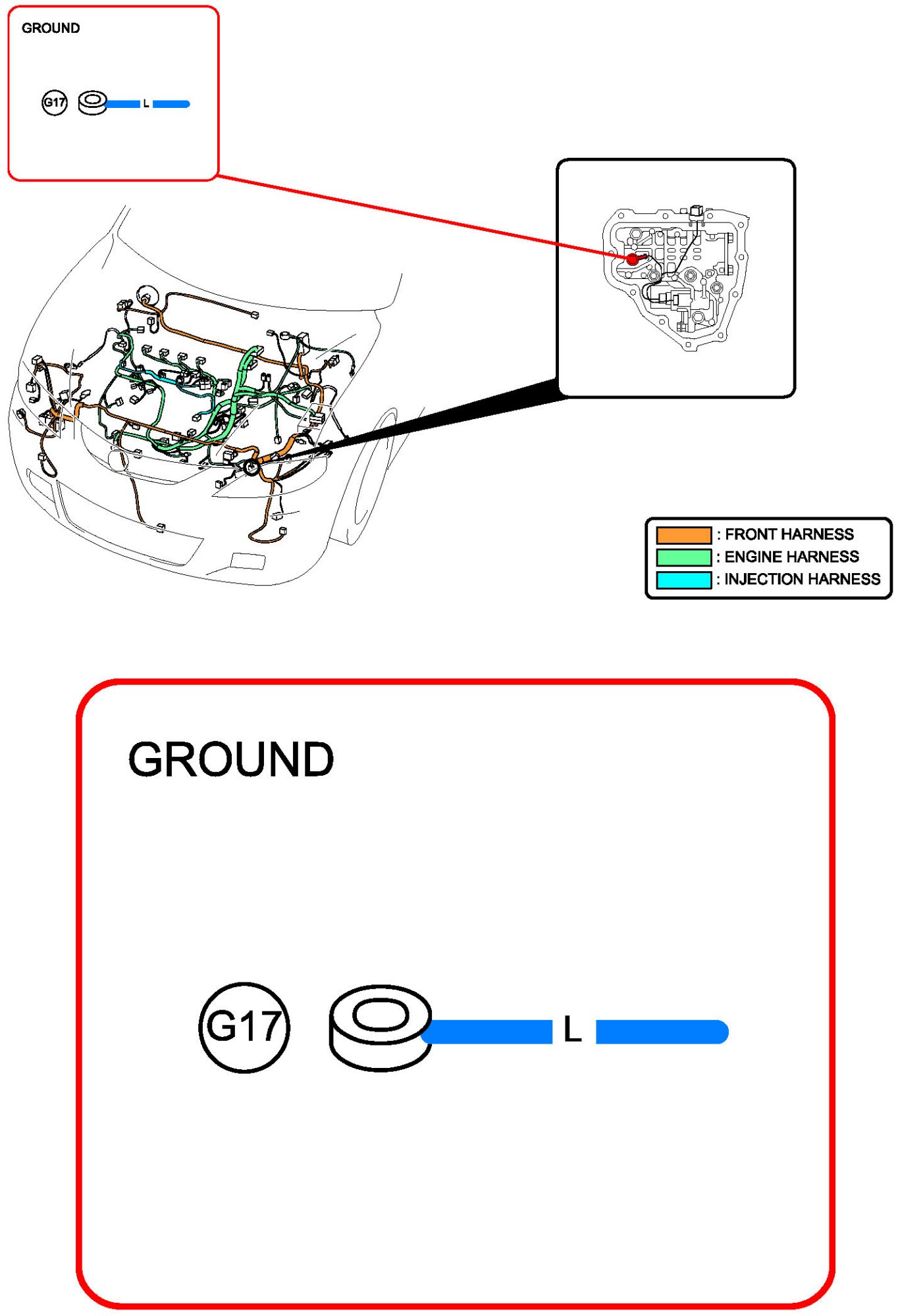 GROUND

G17

L

: FRONT HARNESS
: ENGINE HARNESS
: INJECTION HARNESS

GROUND

G17

L