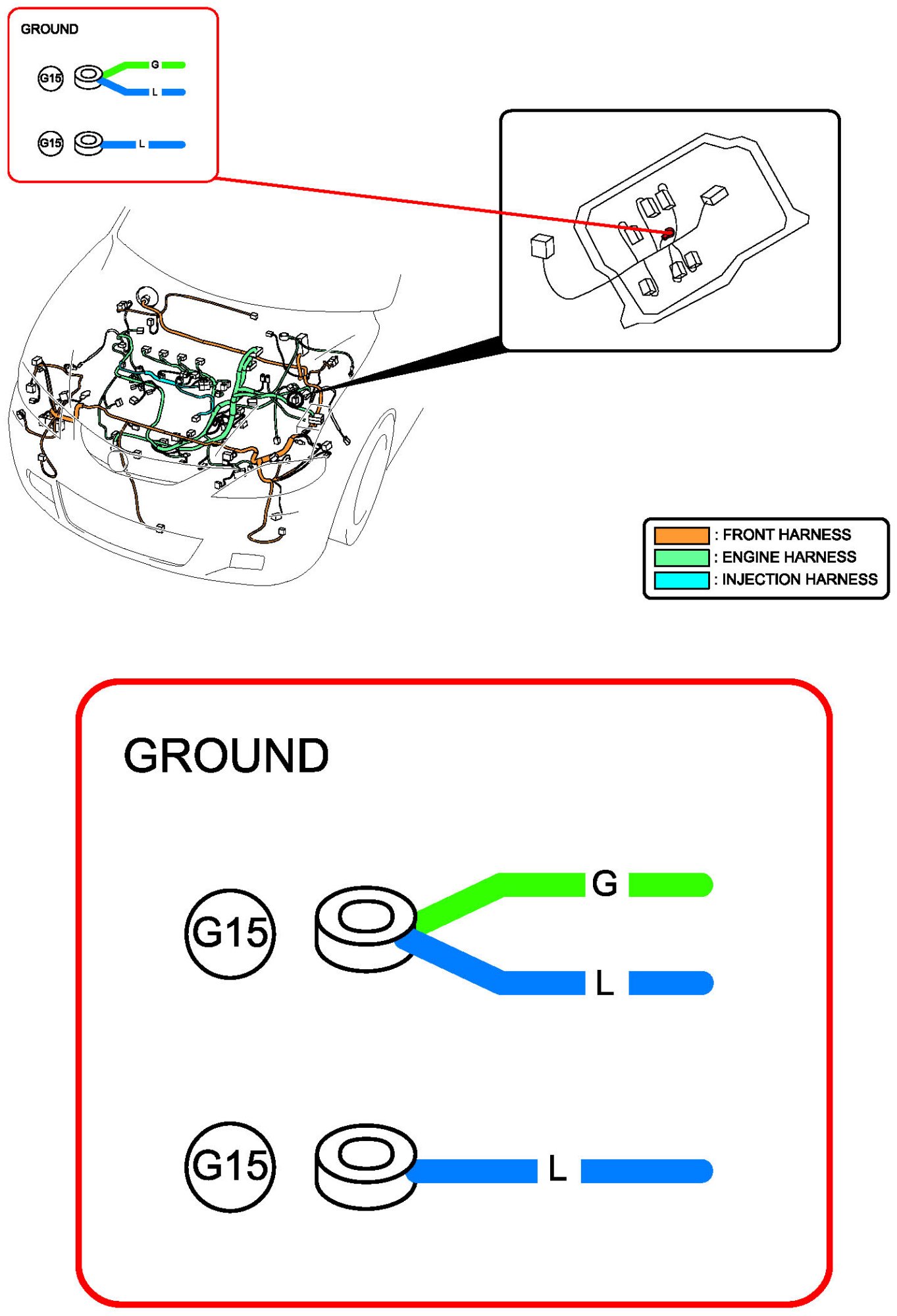 GROUND

G15 G

L

G15 L

: FRONT HARNESS
: ENGINE HARNESS
: INJECTION HARNESS

GROUND

G15 G

L

G15 L