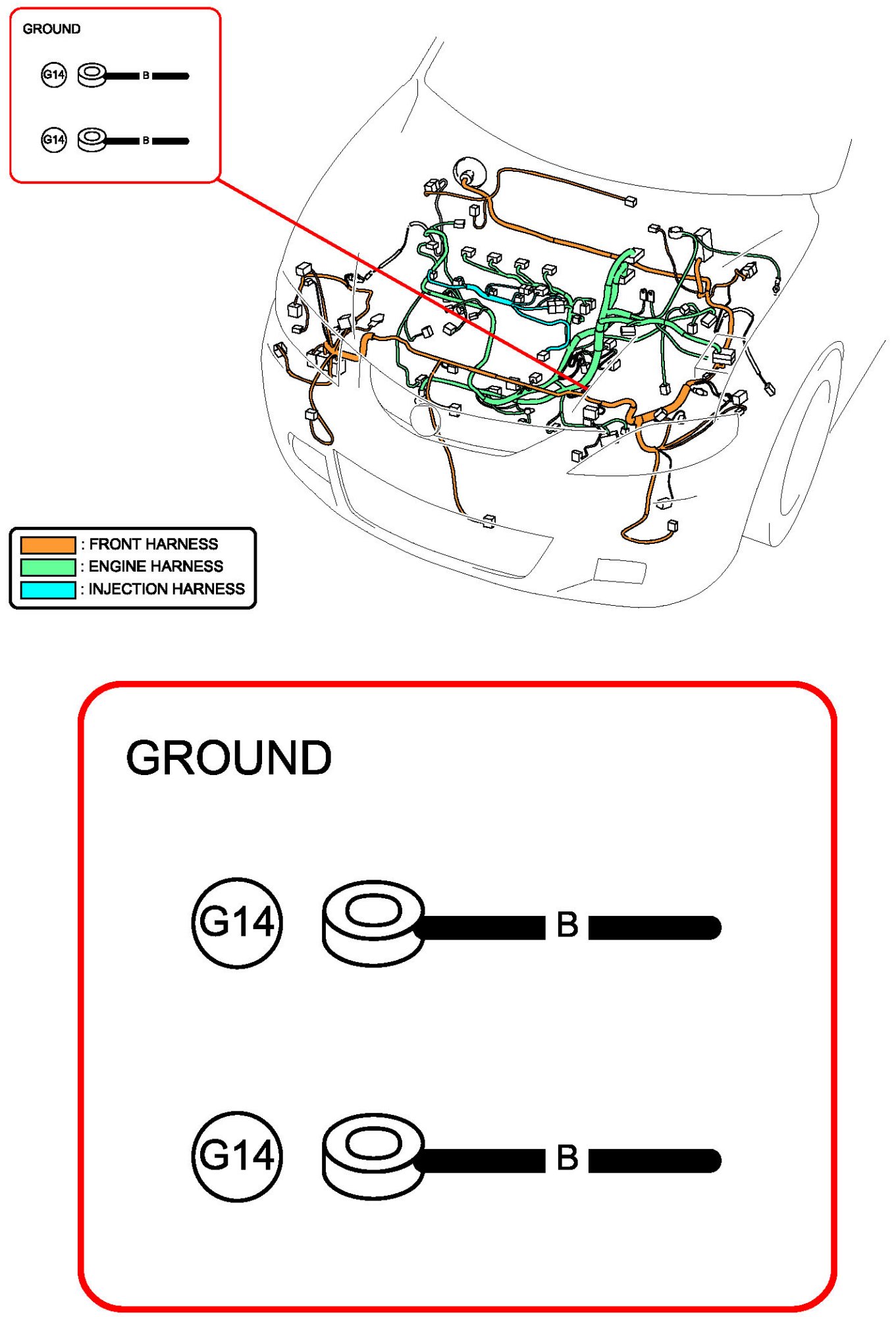 GROUND

G14 B

G14 B

: FRONT HARNESS
: ENGINE HARNESS
: INJECTION HARNESS

GROUND

G14 B

G14 B