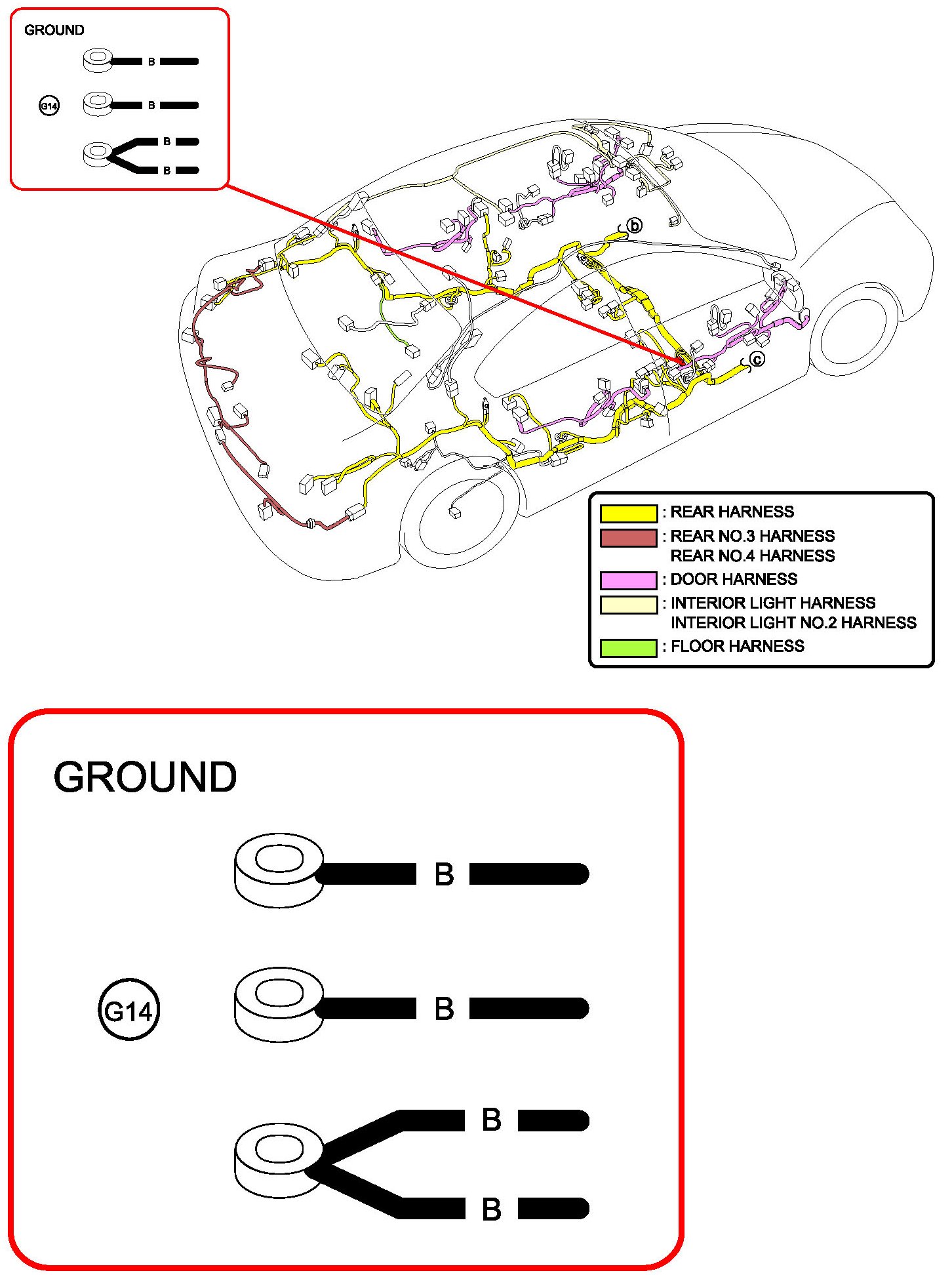 GROUND

B

G14

B

B

B

b

c

: REAR HARNESS

: REAR NO.3 HARNESS
REAR NO.4 HARNESS

: DOOR HARNESS

: INTERIOR LIGHT HARNESS
INTERIOR LIGHT NO.2 HARNESS

: FLOOR HARNESS

GROUND

B

G14

B

B

B