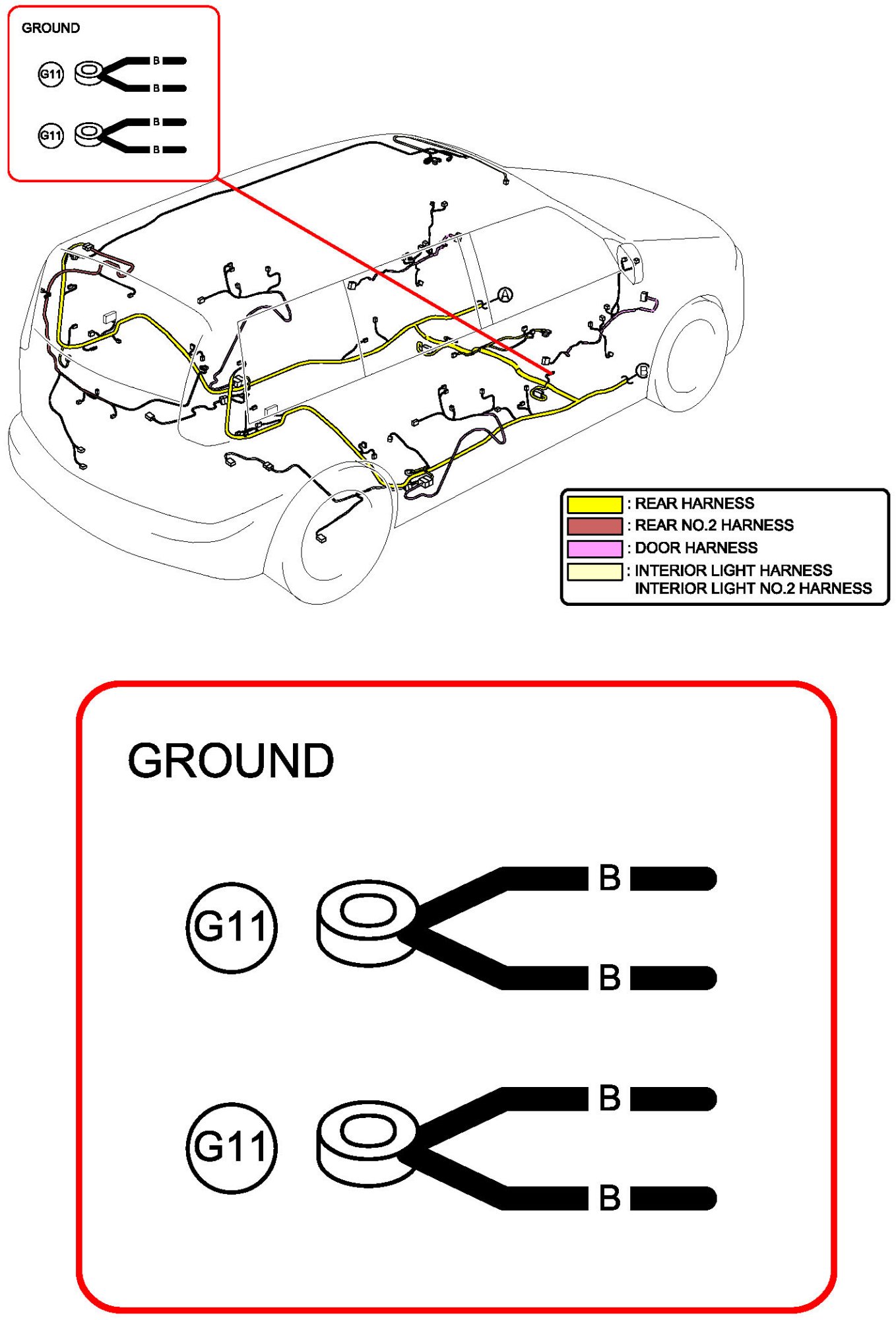 GROUND

G11 B B

G11 B B

A

B

: REAR HARNESS
: REAR NO.2 HARNESS
: DOOR HARNESS
: INTERIOR LIGHT HARNESS
INTERIOR LIGHT NO.2 HARNESS

GROUND

G11 B B

G11 B B