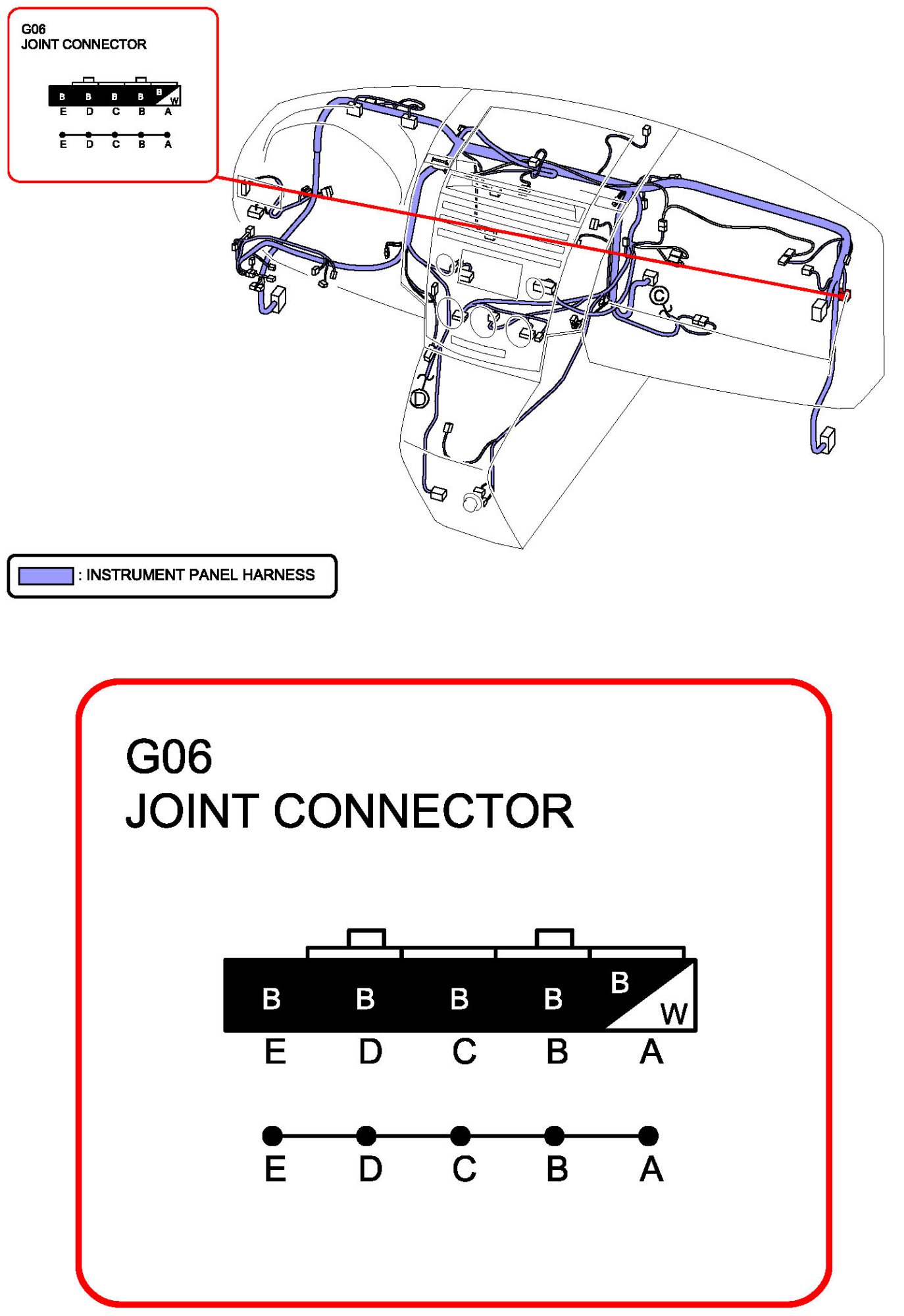 G06
JOINT CONNECTOR

B B B B B W
E D C B A

E D C B A

C

D

: INSTRUMENT PANEL HARNESS

G06
JOINT CONNECTOR

B B B B B W
E D C B A

E D C B A