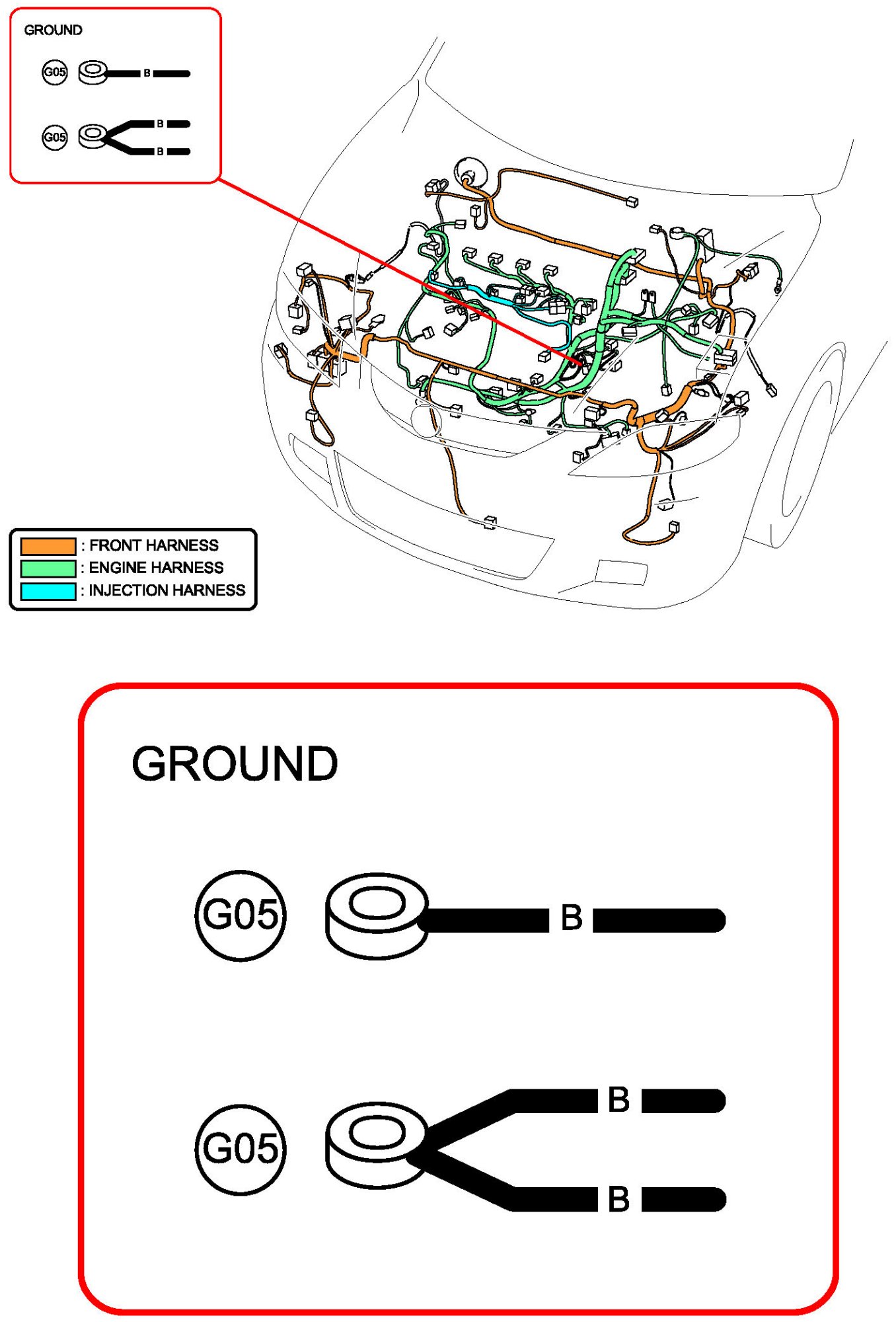 GROUND

G05 B

G05 B B

: FRONT HARNESS
: ENGINE HARNESS
: INJECTION HARNESS

GROUND

G05 B

G05 B B