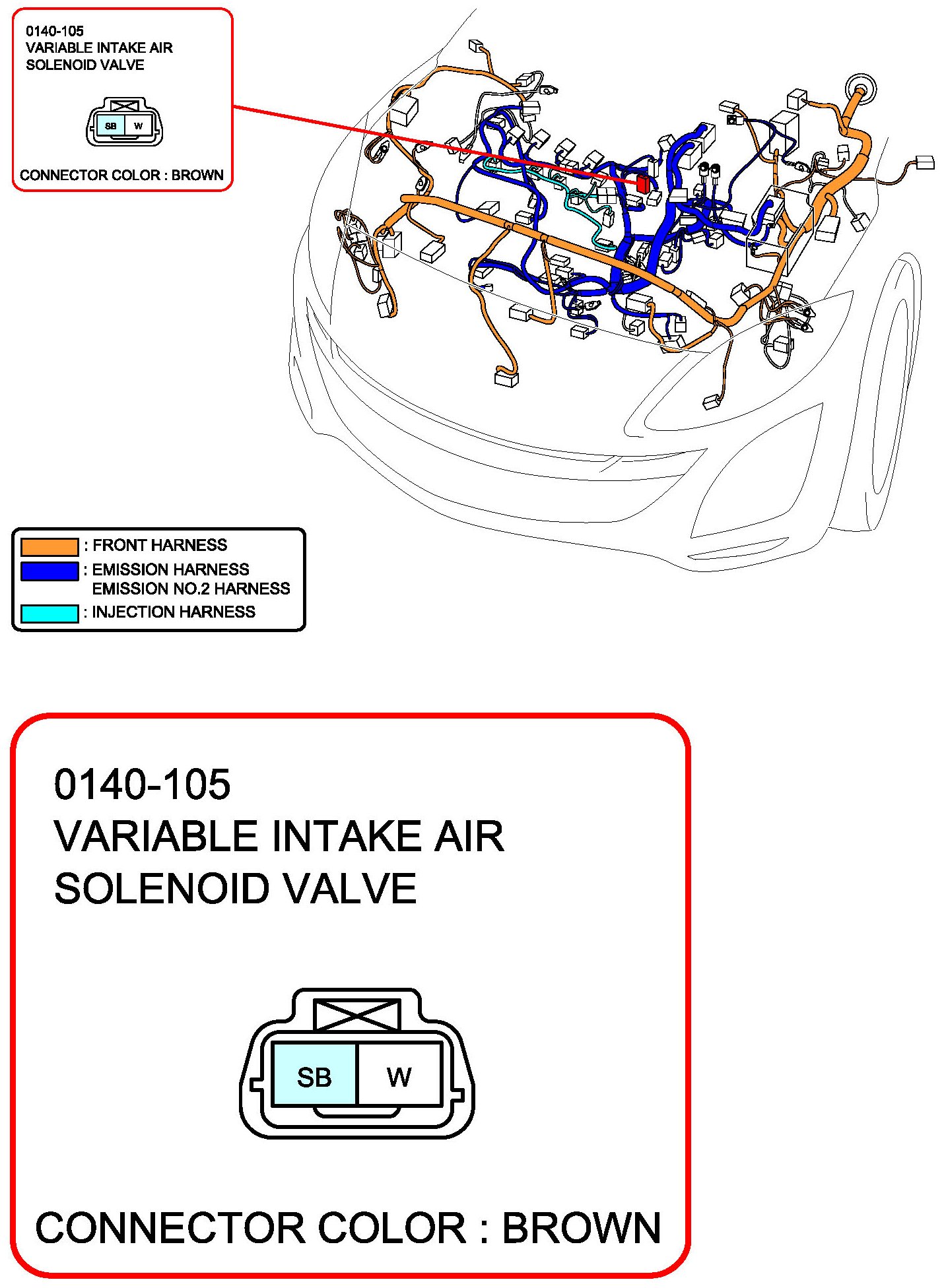 0140-105
VARIABLE INTAKE AIR
SOLENOID VALVE

SB W

CONNECTOR COLOR : BROWN

: FRONT HARNESS
: EMISSION HARNESS
EMISSION NO.2 HARNESS
: INJECTION HARNESS

0140-105
VARIABLE INTAKE AIR
SOLENOID VALVE

SB W

CONNECTOR COLOR : BROWN