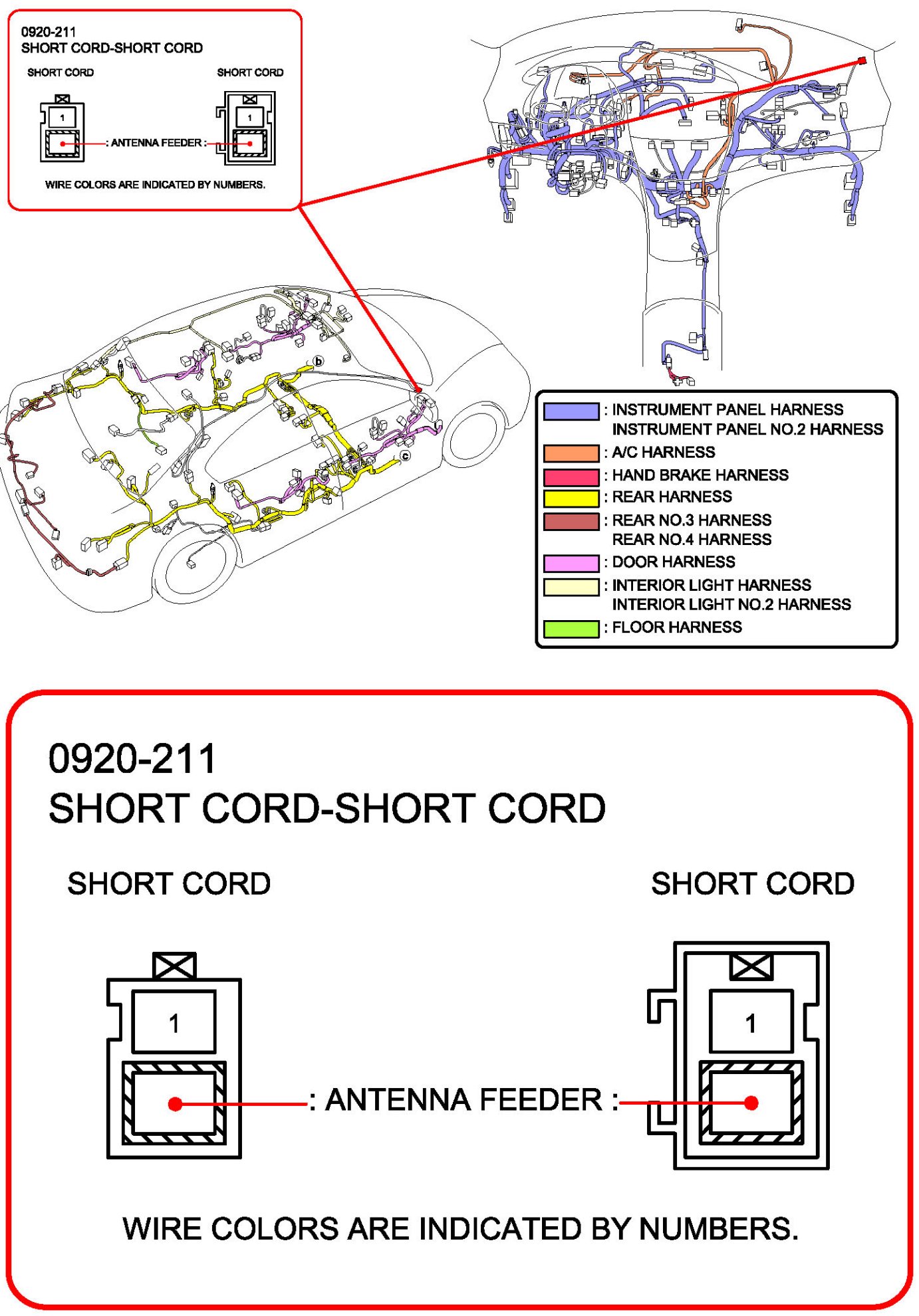 0920-211
SHORT CORD-SHORT CORD

SHORT CORD

SHORT CORD

1

1

: ANTENNA FEEDER :

WIRE COLORS ARE INDICATED BY NUMBERS.

b

c

: INSTRUMENT PANEL HARNESS
INSTRUMENT PANEL NO.2 HARNESS
: A/C HARNESS
: HAND BRAKE HARNESS
: REAR HARNESS
: REAR NO.3 HARNESS
REAR NO.4 HARNESS
: DOOR HARNESS
: INTERIOR LIGHT HARNESS
INTERIOR LIGHT NO.2 HARNESS
: FLOOR HARNESS

0920-211
SHORT CORD-SHORT CORD

SHORT CORD

SHORT CORD

1

1

: ANTENNA FEEDER :

WIRE COLORS ARE INDICATED BY NUMBERS.