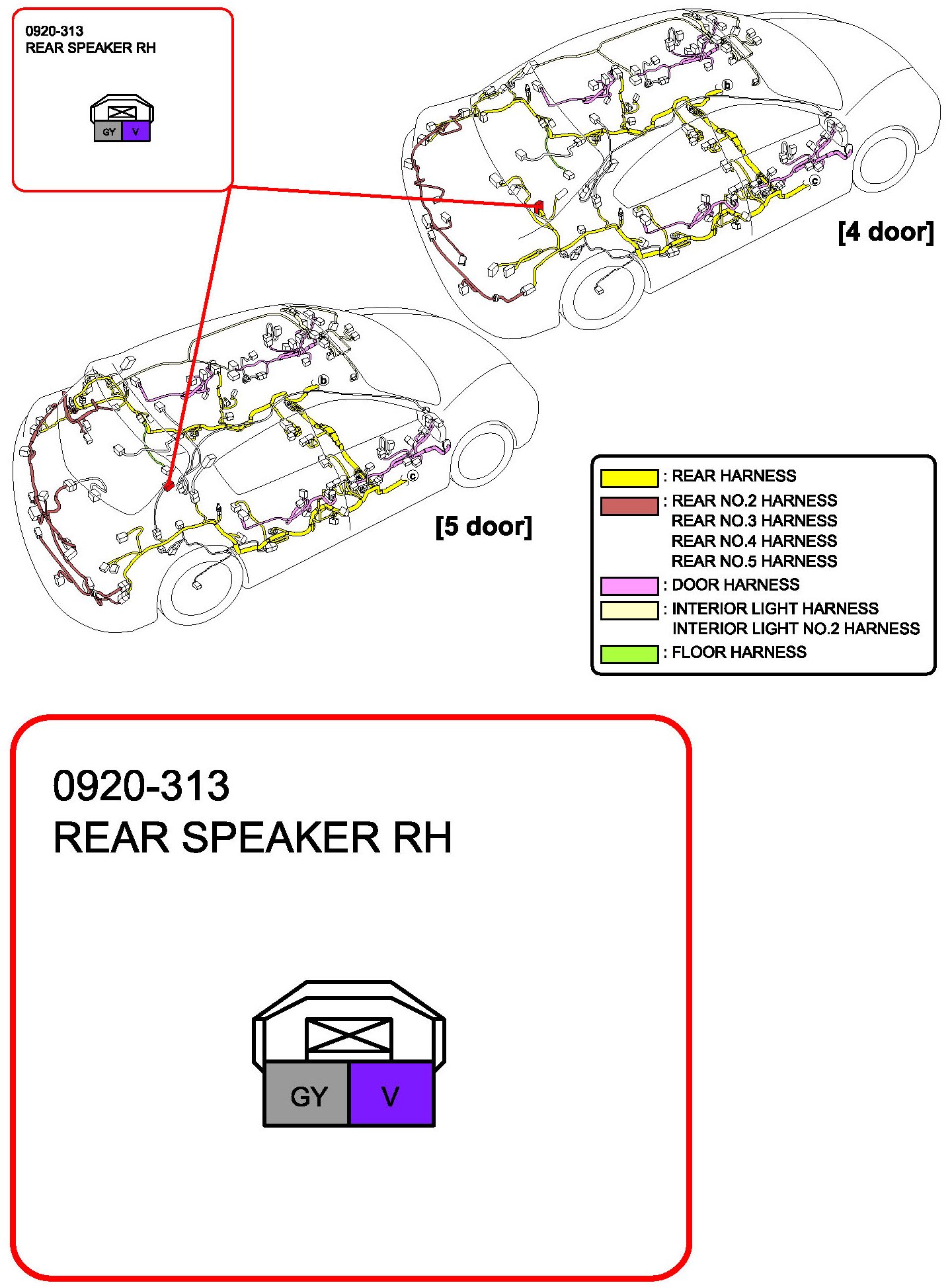 0920-313
REAR SPEAKER RH

GY V

b

c

[4 door]

b

c

[5 door]

: REAR HARNESS
: REAR NO.2 HARNESS
REAR NO.3 HARNESS
REAR NO.4 HARNESS
REAR NO.5 HARNESS
: DOOR HARNESS
: INTERIOR LIGHT HARNESS
INTERIOR LIGHT NO.2 HARNESS
: FLOOR HARNESS

0920-313
REAR SPEAKER RH

GY V