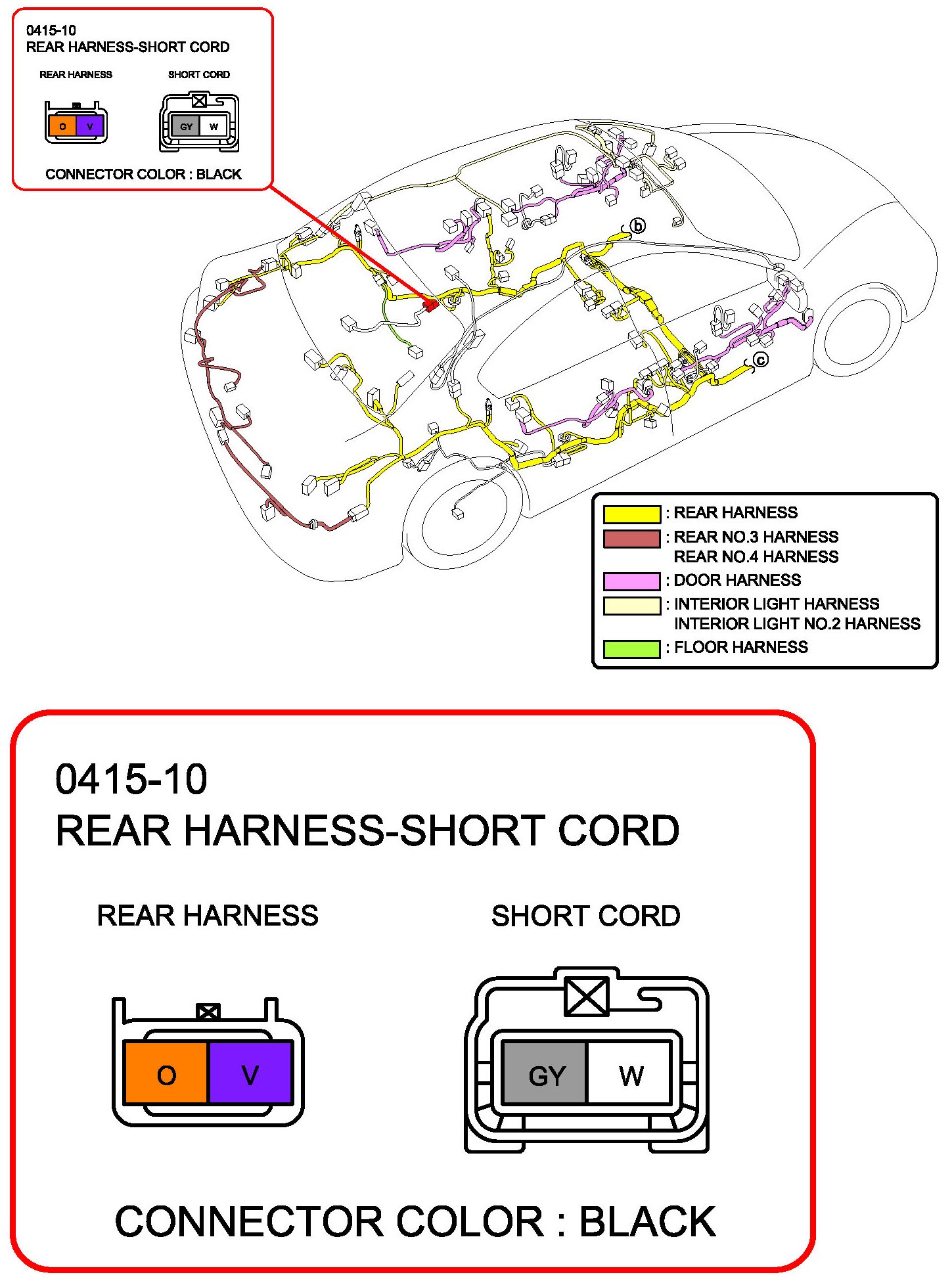 0415-10
REAR HARNESS-SHORT CORD

REAR HARNESS

SHORT CORD

O V

GY W

CONNECTOR COLOR : BLACK

b

c

: REAR HARNESS
: REAR NO.3 HARNESS
REAR NO.4 HARNESS
: DOOR HARNESS
: INTERIOR LIGHT HARNESS
INTERIOR LIGHT NO.2 HARNESS
: FLOOR HARNESS

0415-10
REAR HARNESS-SHORT CORD

REAR HARNESS

SHORT CORD

O V

GY W

CONNECTOR COLOR : BLACK