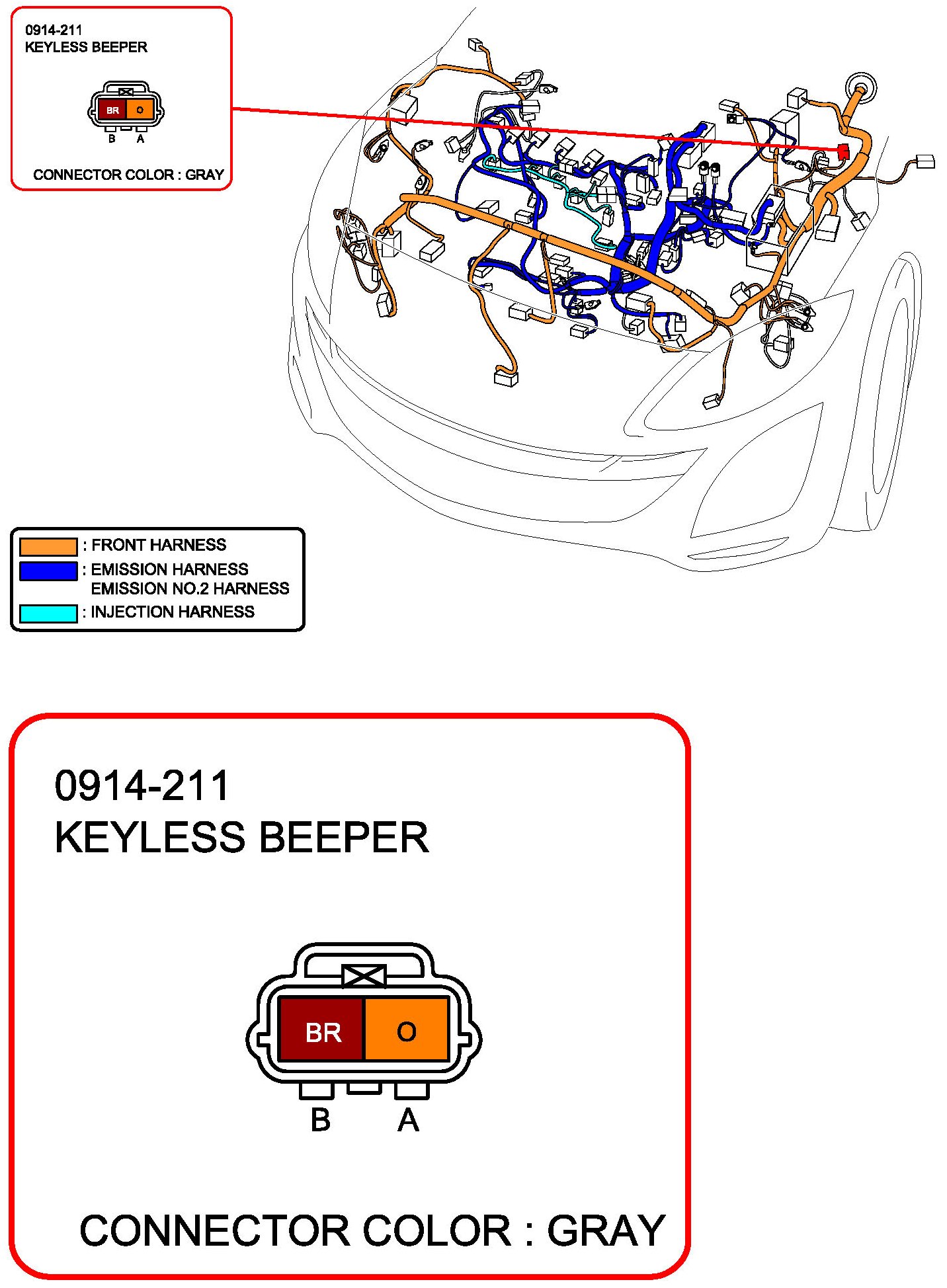 0914-211
KEYLESS BEEPER

BR O
B A

CONNECTOR COLOR : GRAY

: FRONT HARNESS
: EMISSION HARNESS
EMISSION NO.2 HARNESS
: INJECTION HARNESS

0914-211
KEYLESS BEEPER

BR O
B A

CONNECTOR COLOR : GRAY