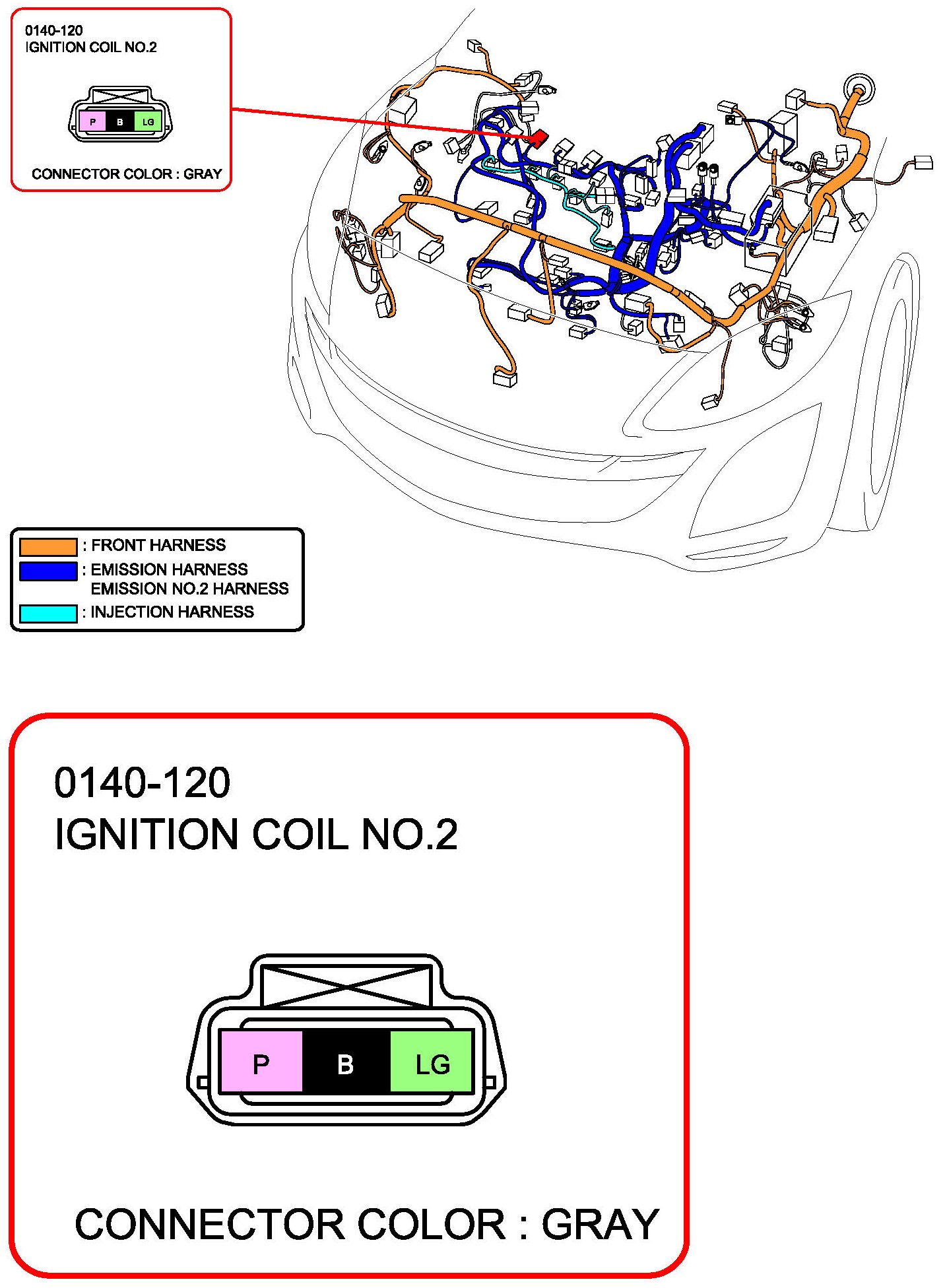 0140-120
IGNITION COIL NO.2

P B LG

CONNECTOR COLOR : GRAY

: FRONT HARNESS
: EMISSION HARNESS
EMISSION NO.2 HARNESS
: INJECTION HARNESS

0140-120
IGNITION COIL NO.2

P B LG

CONNECTOR COLOR : GRAY