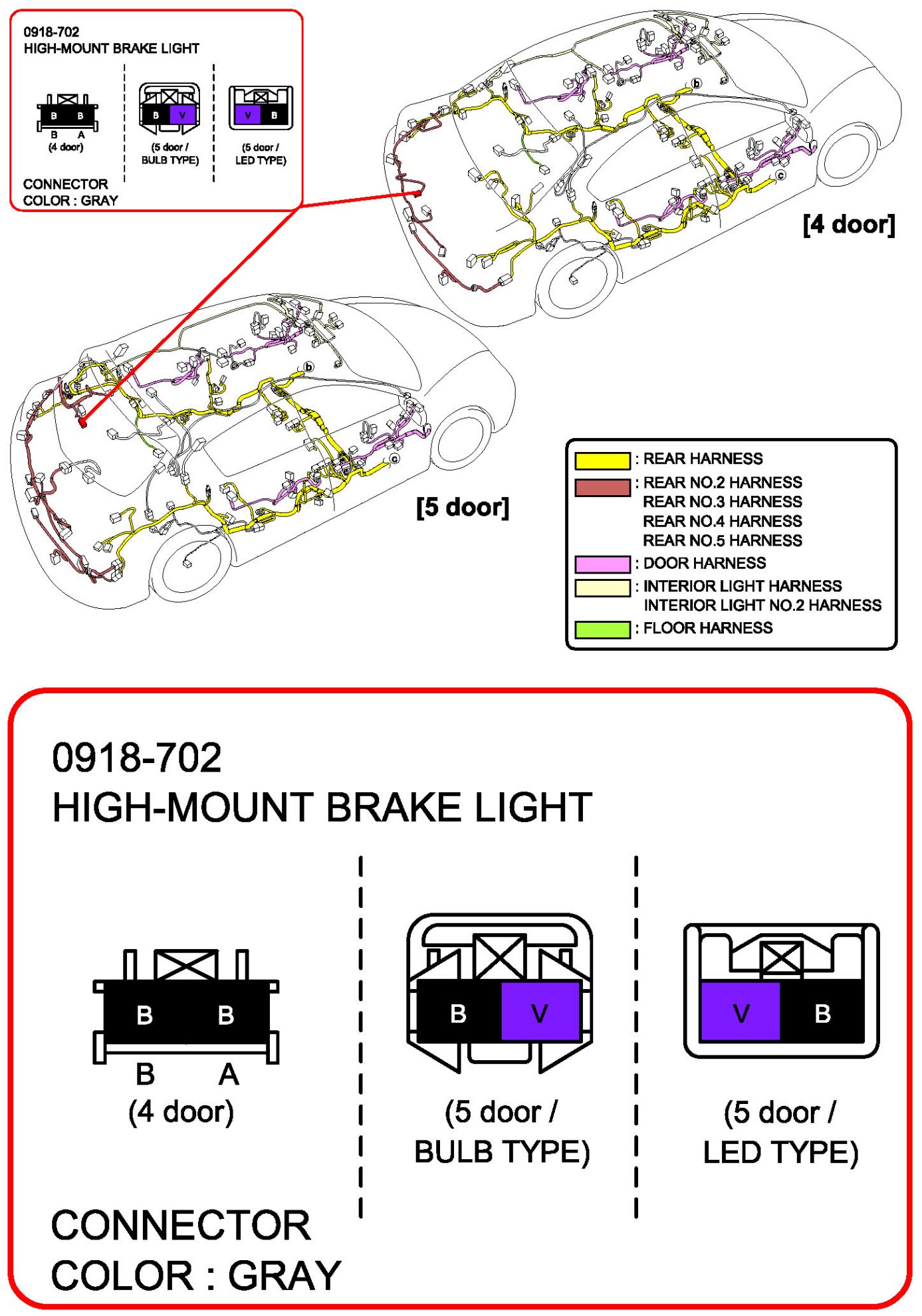 0918-702
HIGH-MOUNT BRAKE LIGHT

B B
B A
(4 door)

B V
(5 door / BULB TYPE)

V B
(5 door / LED TYPE)

CONNECTOR
COLOR : GRAY

b
c
[4 door]

b
c
[5 door]

: REAR HARNESS
: REAR NO.2 HARNESS
REAR NO.3 HARNESS
REAR NO.4 HARNESS
REAR NO.5 HARNESS
: DOOR HARNESS
: INTERIOR LIGHT HARNESS
INTERIOR LIGHT NO.2 HARNESS
: FLOOR HARNESS

0918-702
HIGH-MOUNT BRAKE LIGHT

B B
B A
(4 door)

B V
(5 door / BULB TYPE)

V B
(5 door / LED TYPE)

CONNECTOR
COLOR : GRAY