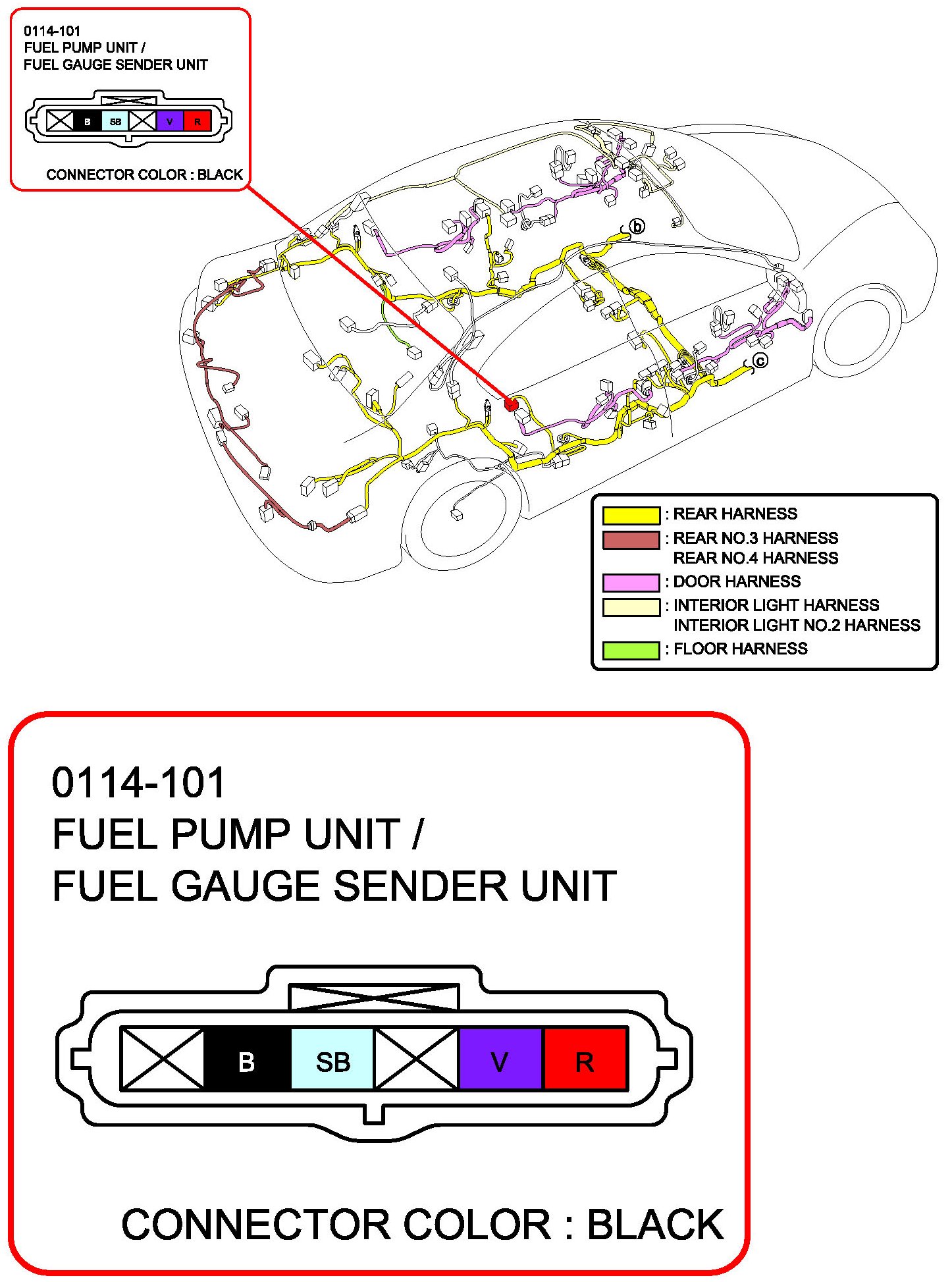 0114-101
FUEL PUMP UNIT /
FUEL GAUGE SENDER UNIT

B SB V R

CONNECTOR COLOR : BLACK

b

c

: REAR HARNESS
: REAR NO.3 HARNESS
REAR NO.4 HARNESS
: DOOR HARNESS
: INTERIOR LIGHT HARNESS
INTERIOR LIGHT NO.2 HARNESS
: FLOOR HARNESS

0114-101
FUEL PUMP UNIT /
FUEL GAUGE SENDER UNIT

B SB V R

CONNECTOR COLOR : BLACK