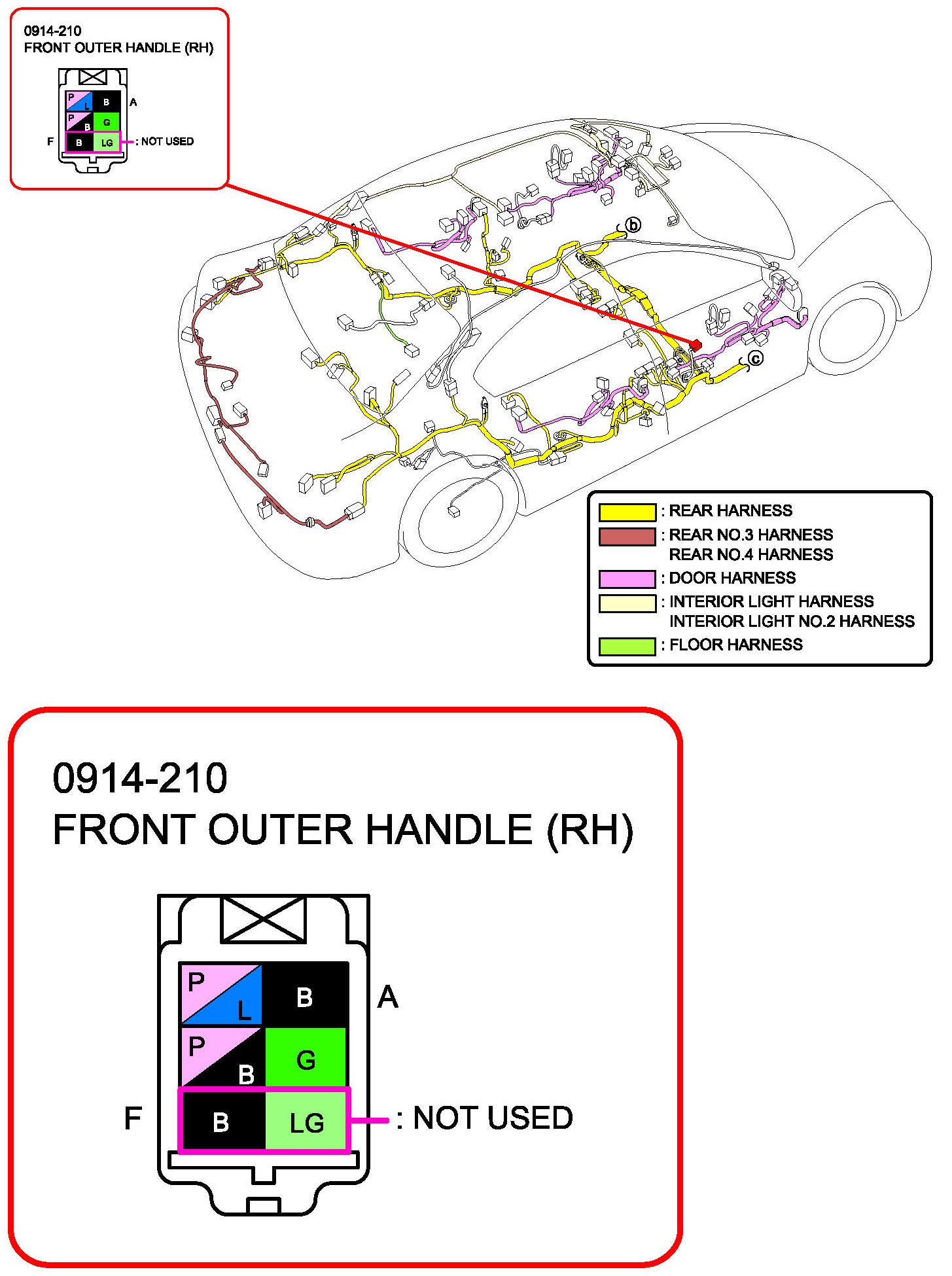 0914-210
FRONT OUTER HANDLE (RH)

P L B A
P B G
F B LG : NOT USED

b

c

: REAR HARNESS
: REAR NO.3 HARNESS
REAR NO.4 HARNESS
: DOOR HARNESS
: INTERIOR LIGHT HARNESS
INTERIOR LIGHT NO.2 HARNESS
: FLOOR HARNESS

0914-210
FRONT OUTER HANDLE (RH)

P L B A
P B G
F B LG : NOT USED