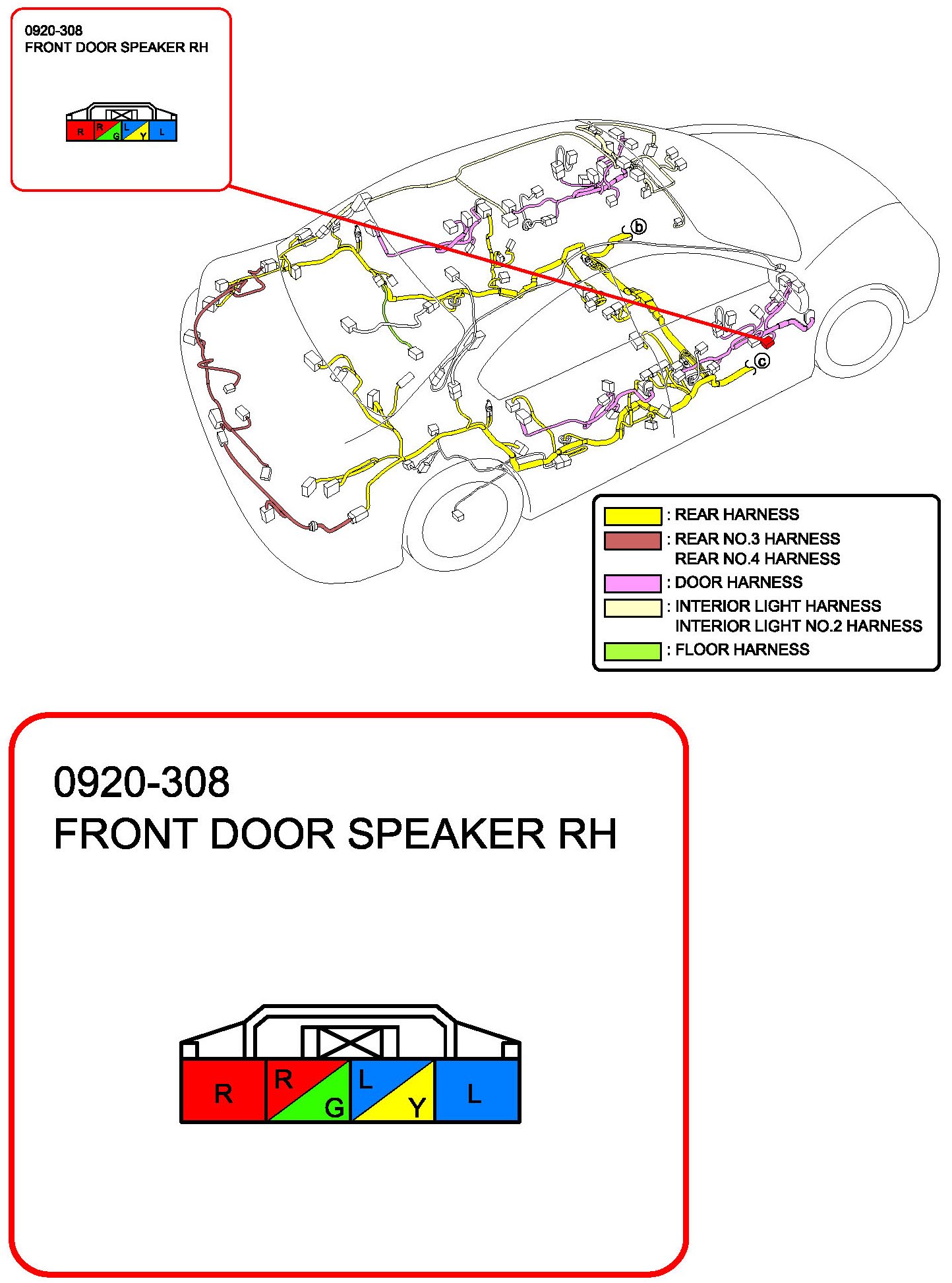 0920-308
FRONT DOOR SPEAKER RH

R R G L Y L

b

c

: REAR HARNESS
: REAR NO.3 HARNESS
REAR NO.4 HARNESS
: DOOR HARNESS
: INTERIOR LIGHT HARNESS
INTERIOR LIGHT NO.2 HARNESS
: FLOOR HARNESS

0920-308
FRONT DOOR SPEAKER RH

R R G L Y L