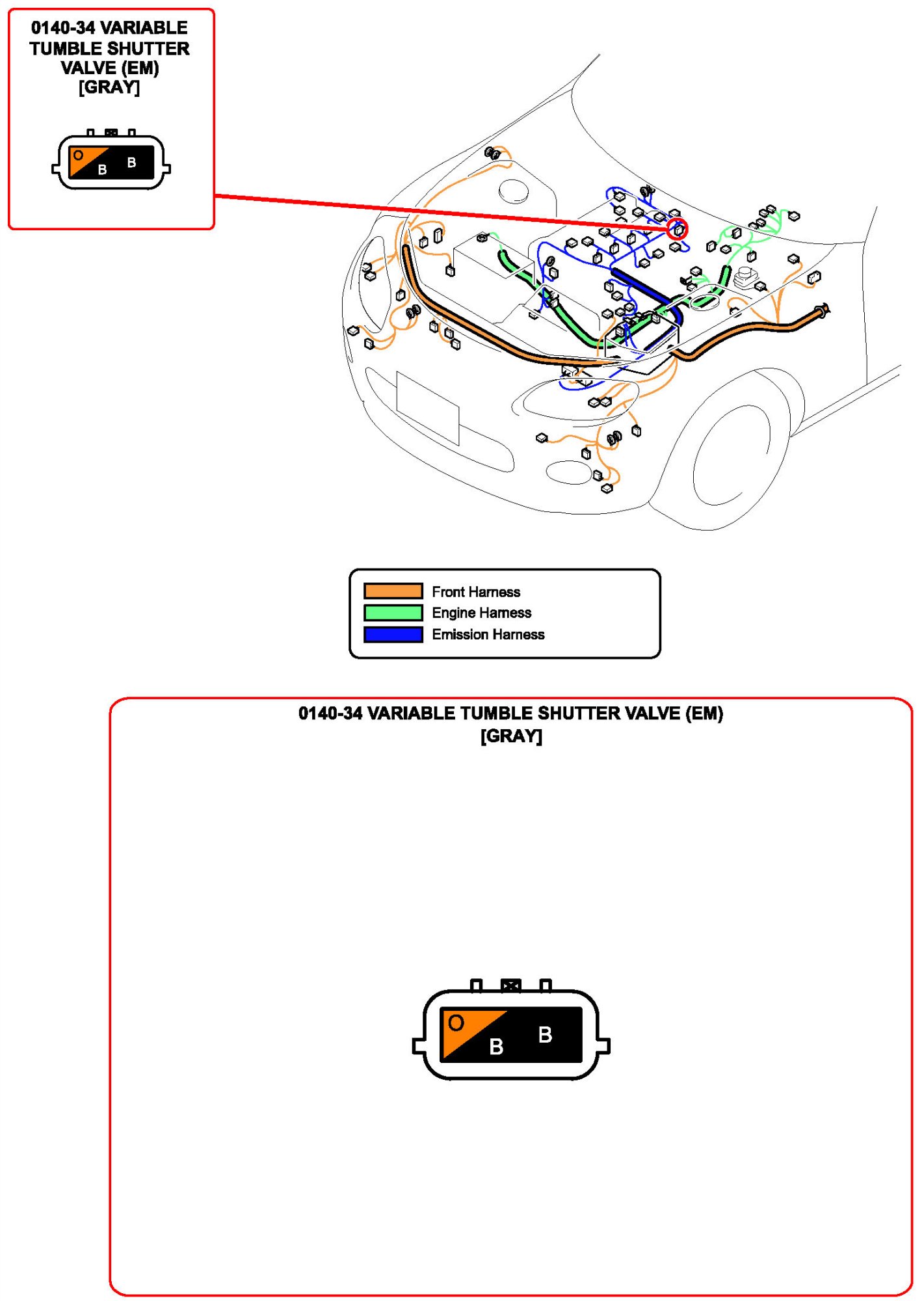 0140-34 VARIABLE TUMBLE SHUTTER VALVE (EM) [GRAY]

O
B B

Front Harness
Engine Harness
Emission Harness

0140-34 VARIABLE TUMBLE SHUTTER VALVE (EM) [GRAY]

O
B B