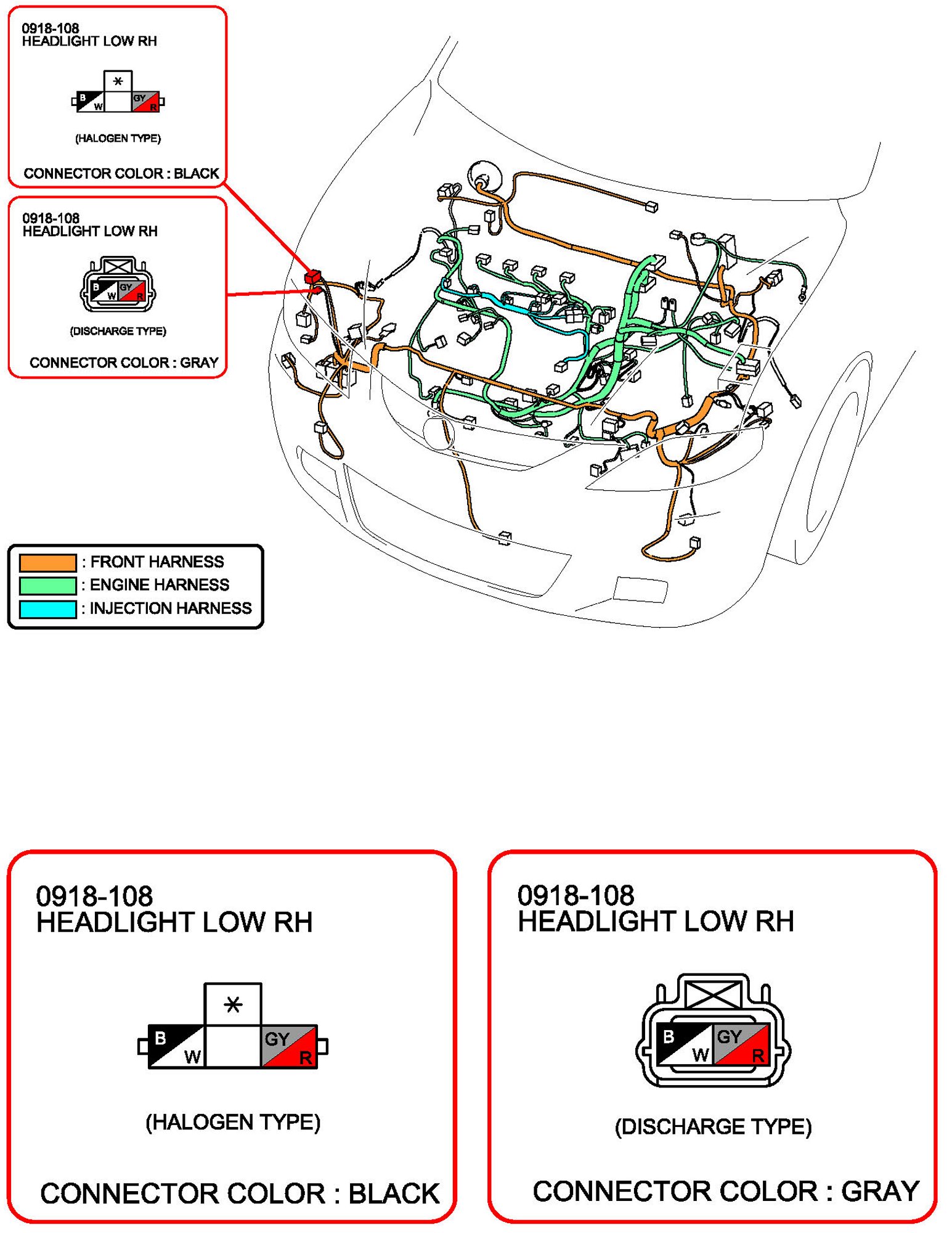 0918-108
HEADLIGHT LOW RH

*
B W
GY R

(HALOGEN TYPE)

CONNECTOR COLOR : BLACK

0918-108
HEADLIGHT LOW RH

B W
GY R

(DISCHARGE TYPE)

CONNECTOR COLOR : GRAY

: FRONT HARNESS
: ENGINE HARNESS
: INJECTION HARNESS

0918-108
HEADLIGHT LOW RH

*
B W
GY R

(HALOGEN TYPE)

CONNECTOR COLOR : BLACK

0918-108
HEADLIGHT LOW RH

B W
GY R

(DISCHARGE TYPE)

CONNECTOR COLOR : GRAY