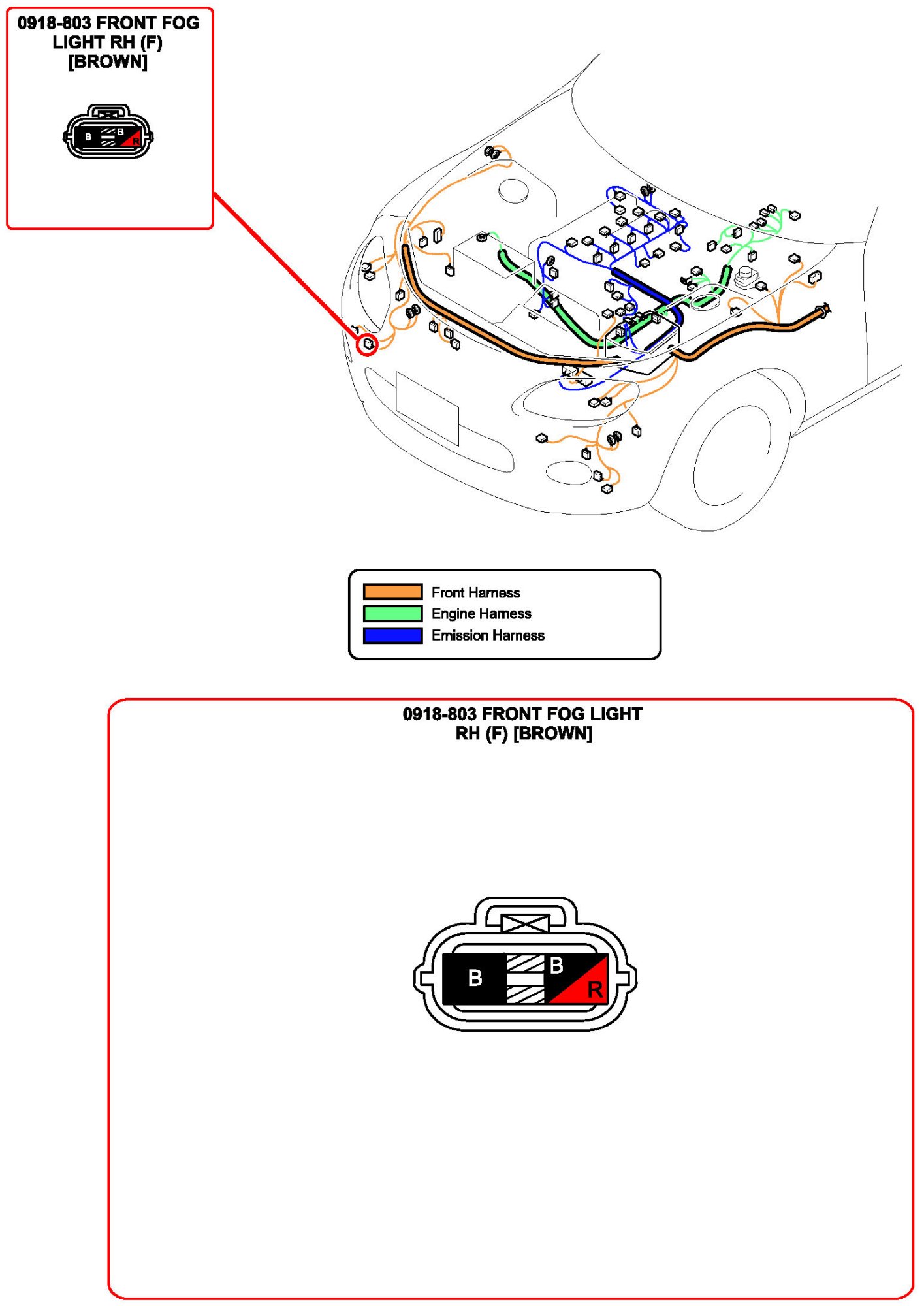 0918-803 FRONT FOG LIGHT RH (F) [BROWN]

B B R

Front Harness
Engine Harness
Emission Harness

0918-803 FRONT FOG LIGHT RH (F) [BROWN]

B B R