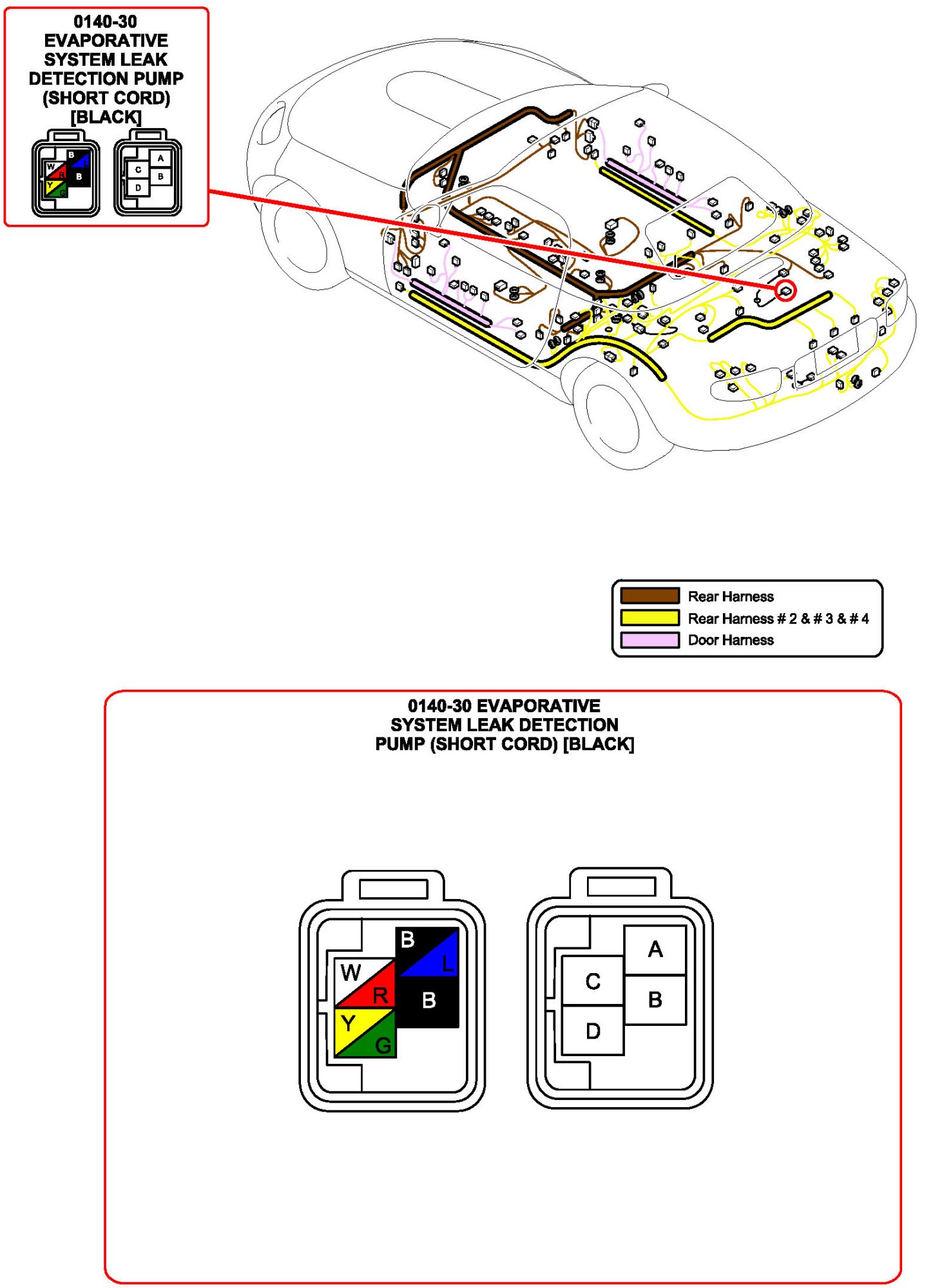 0140-30 EVAPORATIVE SYSTEM LEAK DETECTION PUMP (SHORT CORD) [BLACK]

B
L
W
R
B
Y
G

A
C
B
D

Rear Harness
Rear Harness # 2 & # 3 & # 4
Door Harness

0140-30 EVAPORATIVE SYSTEM LEAK DETECTION PUMP (SHORT CORD) [BLACK]

B
L
W
R
B
Y
G

A
C
B
D